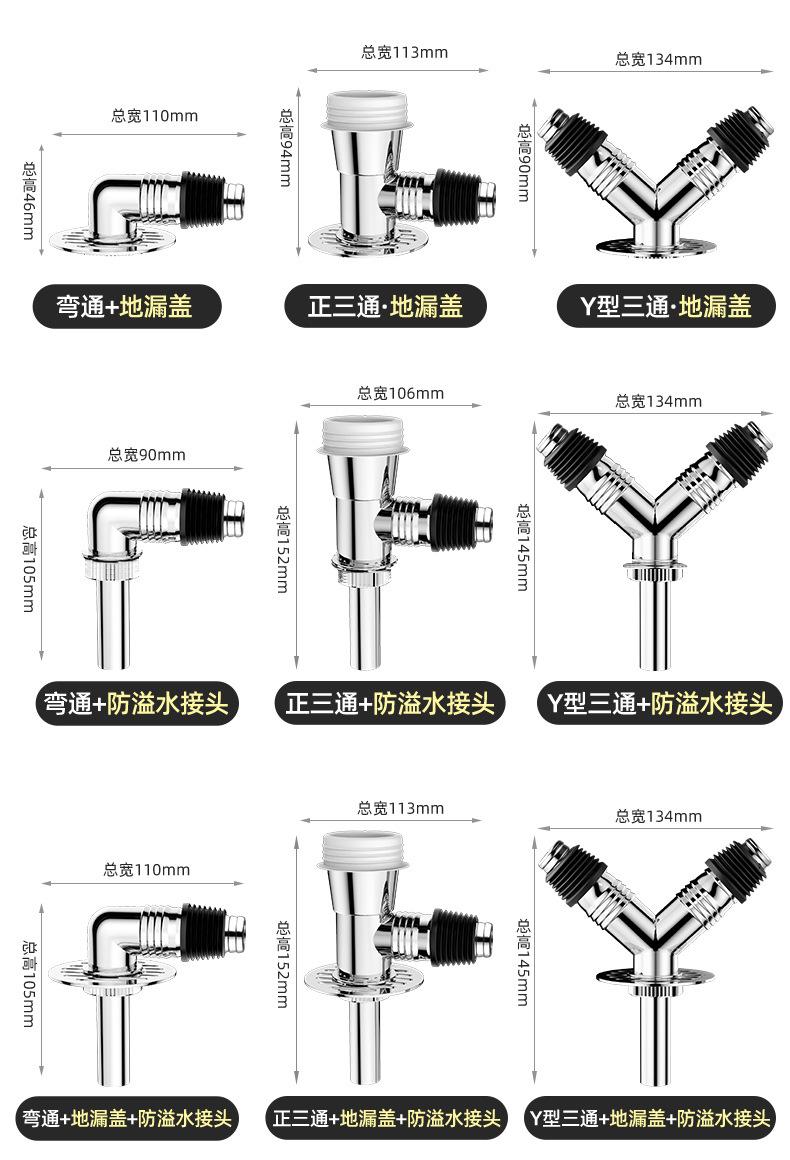 总宽110mm
总高46mm
弯通+地漏盖

总宽113mm
总高94mm
正三通·地漏盖

总宽134mm
总高90mm
Y型三通·地漏盖

总宽90mm
总高105mm
弯通+防溢水接头

总宽106mm
总高152mm
正三通+防溢水接头

总宽134mm
总高145mm
Y型三通+防溢水接头

总宽110mm
总高105mm
弯通+地漏盖+防溢水接头

总宽113mm
总高152mm
正三通+地漏盖+防溢水接头

总宽134mm
总高145mm
Y型三通+地漏盖+防溢水接头