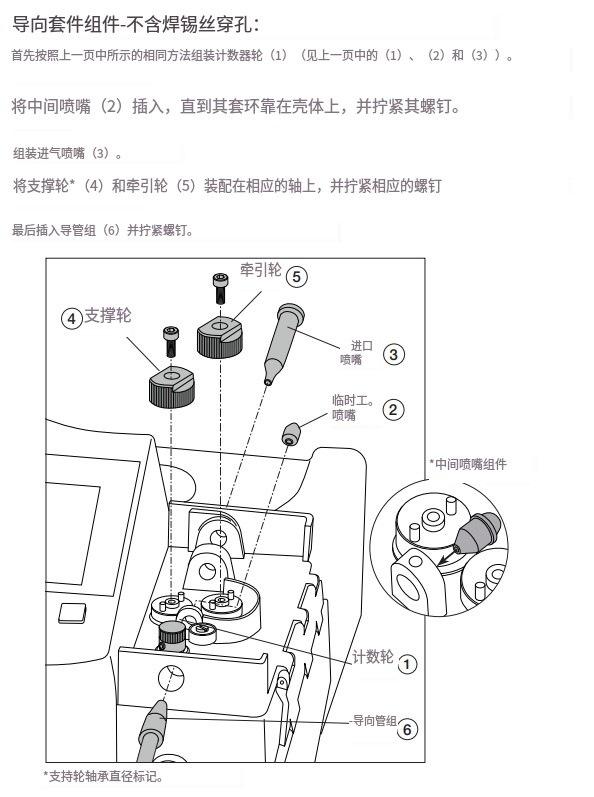 导向套件组件-不含焊锡丝穿孔：

首先按照上一页中所示的相同方法组装计数器轮（1）（见上一页中的（1）、（2）和（3））。

将中间喷嘴（2）插入，直到其套环靠在壳体上，并拧紧其螺钉。

组装进气喷嘴（3）。

将支撑轮*（4）和牵引轮（5）装配在相应的轴上，并拧紧相应的螺钉

最后插入导管组（6）并拧紧螺钉。

牵引轮 5

4 支撑轮

进口喷嘴 3

临时工。喷嘴 2

*中间喷嘴组件

计数轮 1

导向管组 6

*支持轮轴承直径标记。