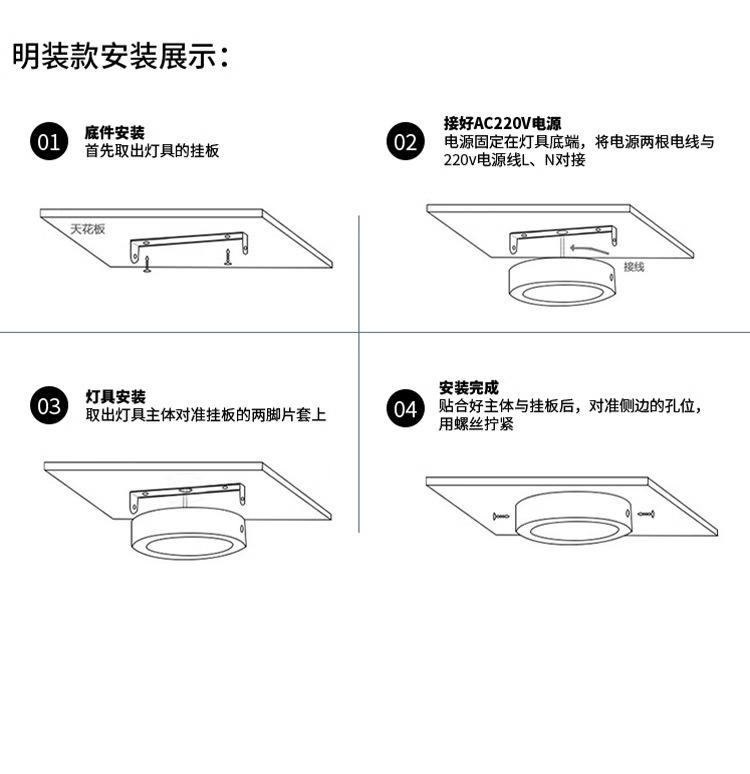 明装款安装展示：

01 底件安装
首先取出灯具的挂板

天花板

02 接好AC220V电源
电源固定在灯具底端，将电源两根电线与220v电源线L、N对接

接线

03 灯具安装
取出灯具主体对准挂板的两脚片套上

04 安装完成
贴合好主体与挂板后，对准侧边的孔位，用螺丝拧紧