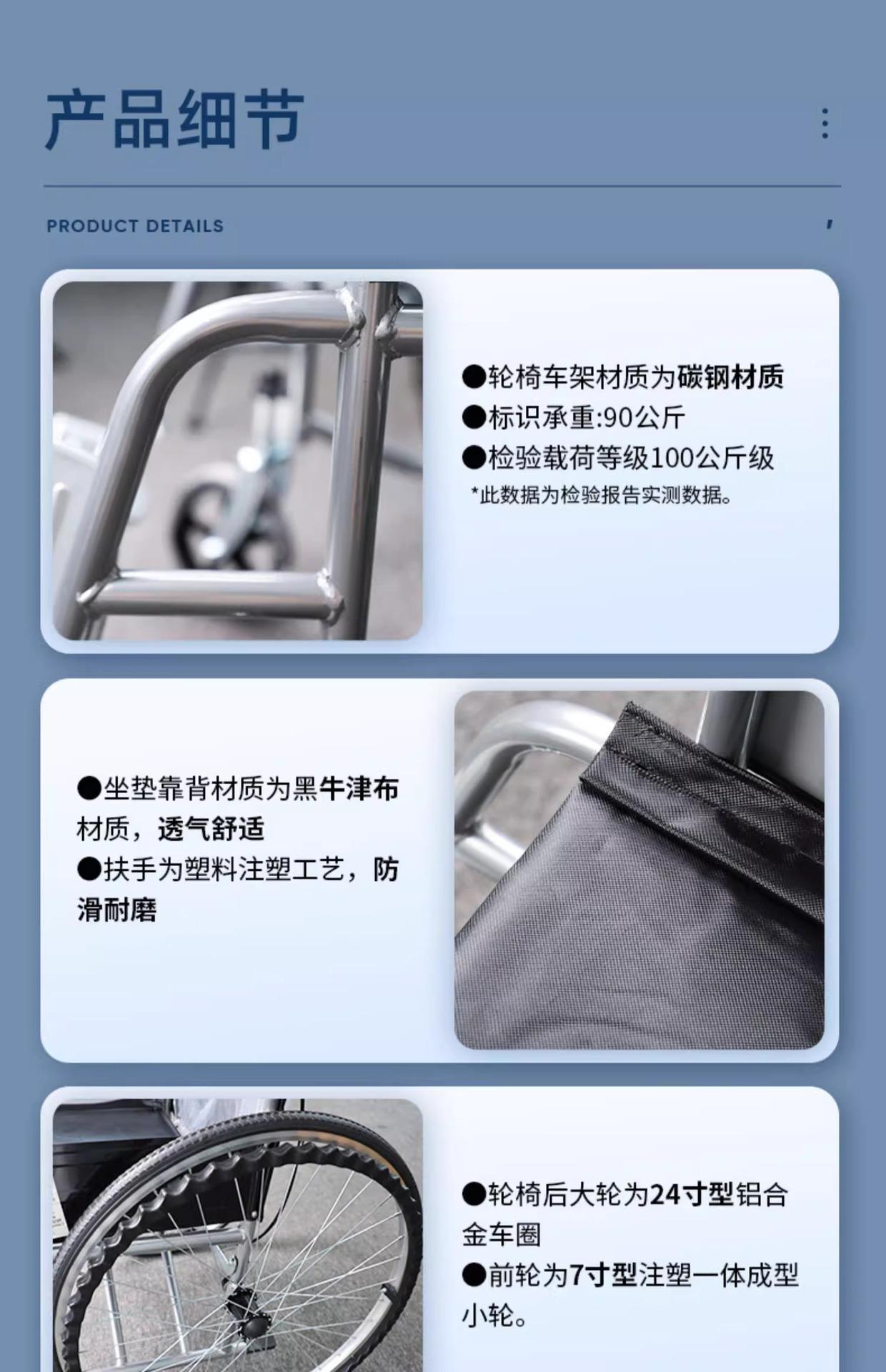 产品细节

PRODUCT DETAILS

●轮椅车架材质为碳钢材质
●标识承重:90公斤
●检验载荷等级100公斤级
*此数据为检验报告实测数据。

●坐垫靠背材质为黑牛津布材质，透气舒适
●扶手为塑料注塑工艺，防滑耐磨

●轮椅后大轮为24寸型铝合金车圈
●前轮为7寸型注塑一体成型小轮。