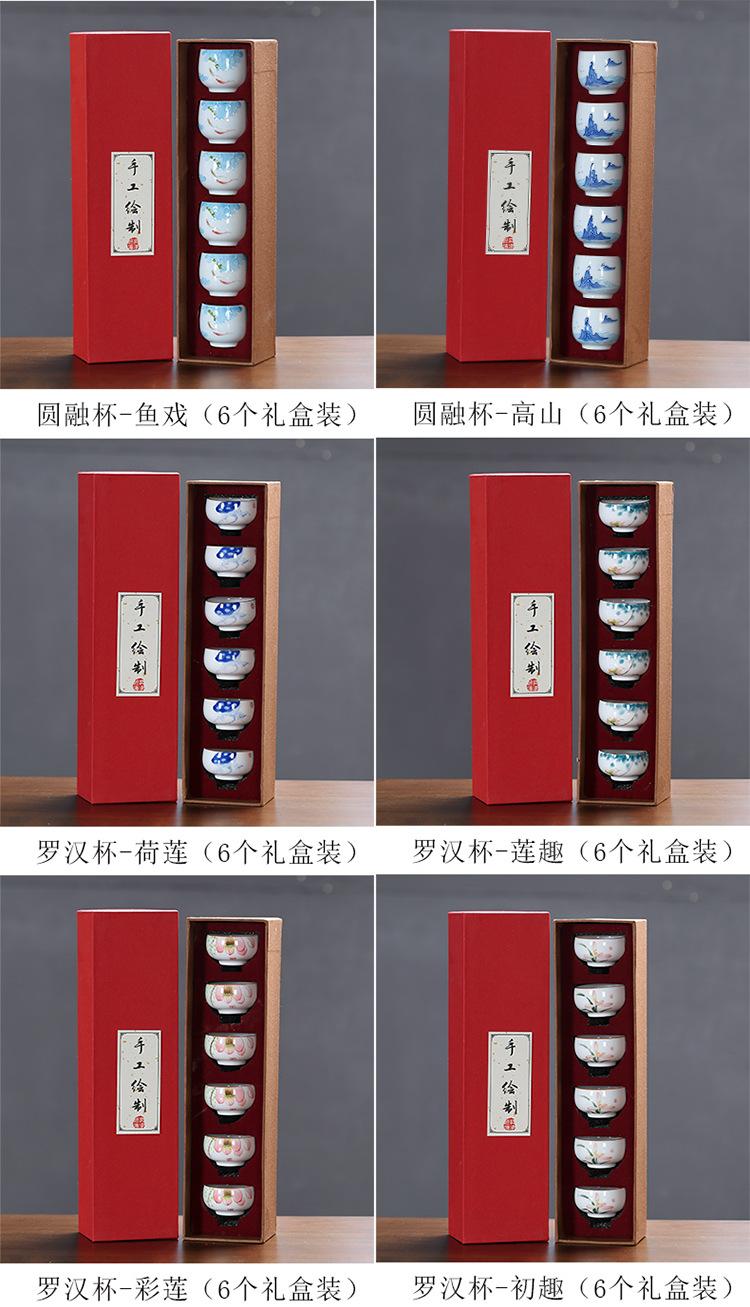 手工绘制

圆融杯-鱼戏（6个礼盒装）

手工绘制

圆融杯-高山（6个礼盒装）

手工绘制

罗汉杯-荷莲（6个礼盒装）

手工绘制

罗汉杯-莲趣（6个礼盒装）

手工绘制

罗汉杯-彩莲（6个礼盒装）

手工绘制

罗汉杯-初趣（6个礼盒装）