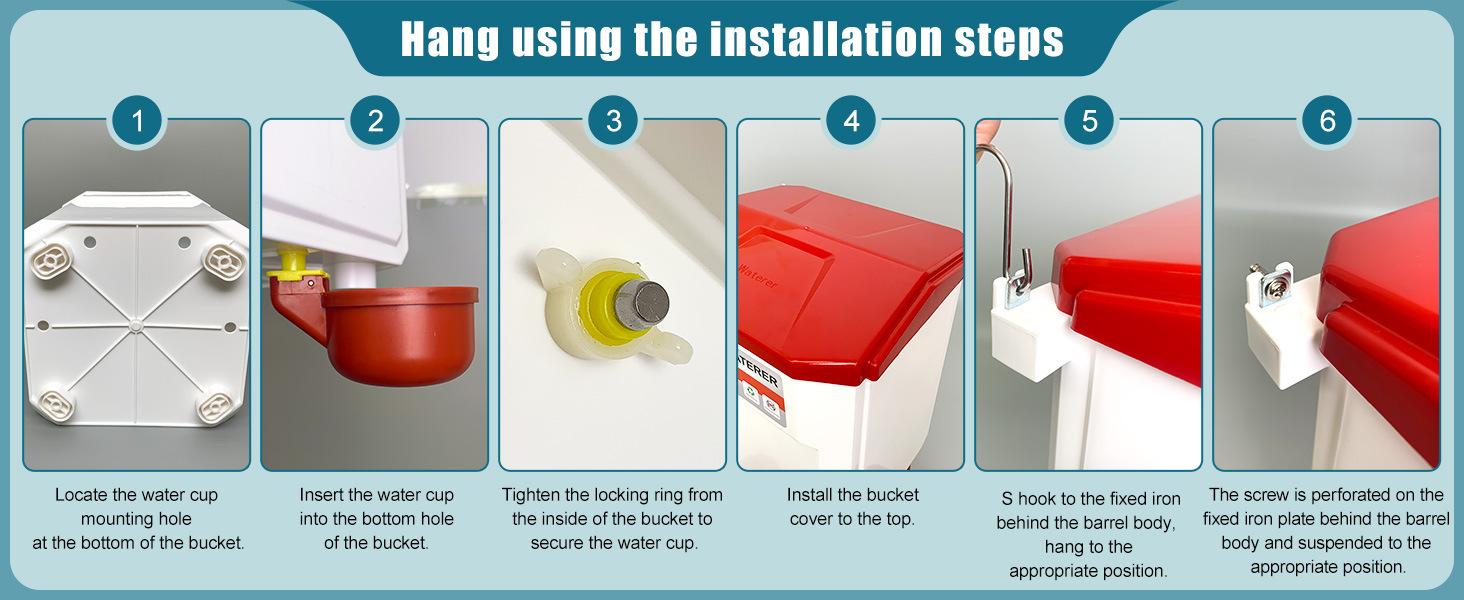 Hang using the installation steps

1

Locate the water cup mounting hole at the bottom of the bucket.

2

Insert the water cup into the bottom hole of the bucket.

3

Tighten the locking ring from the inside of the bucket to secure the water cup.

4

Waterer

ATERER

Install the bucket cover to the top.

5

S hook to the fixed iron behind the barrel body, hang to the appropriate position.

6

The screw is perforated on the fixed iron plate behind the barrel body and suspended to the appropriate position.