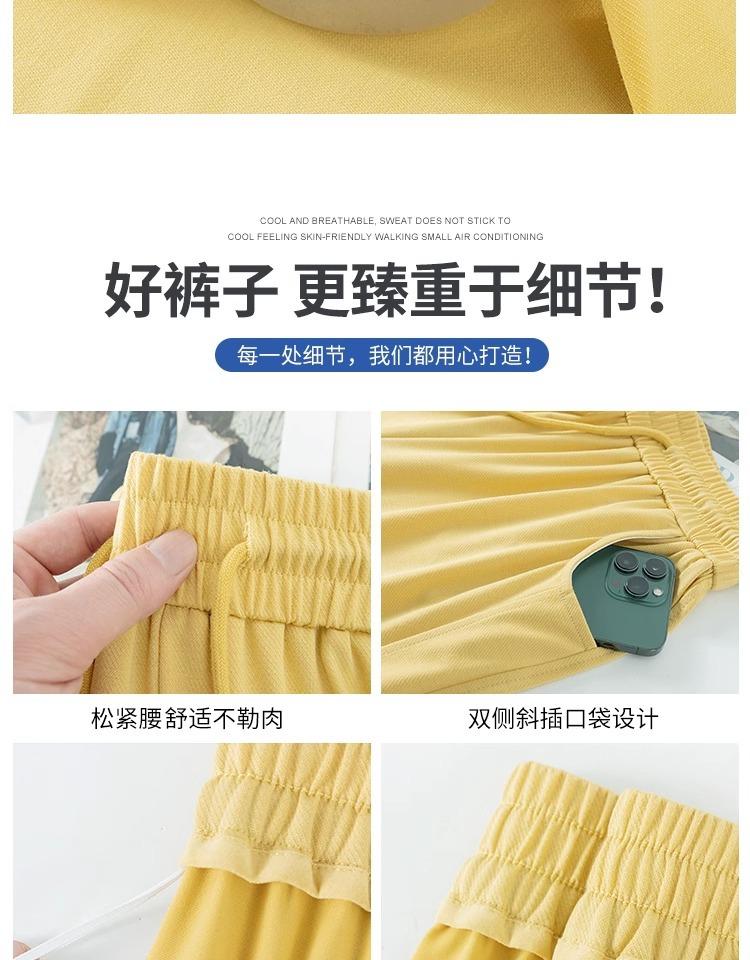 COOL AND BREATHABLE, SWEAT DOES NOT STICK TO
COOL FEELING SKIN-FRIENDLY WALKING SMALL AIR CONDITIONING

好裤子 更臻重于细节！

每一处细节，我们都用心打造！

松紧腰舒适不勒肉

双侧斜插口袋设计