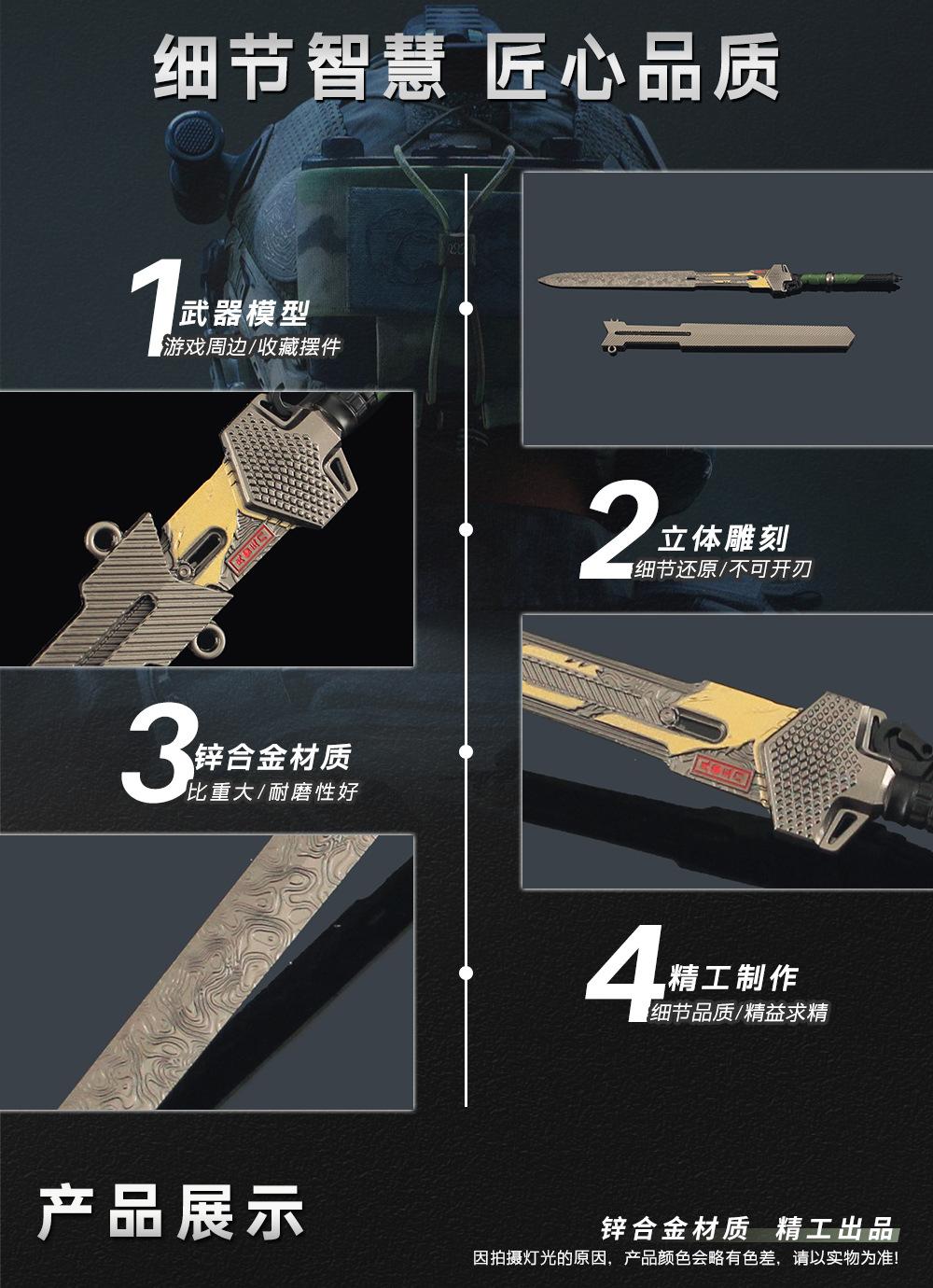 细节智慧 匠心品质

1 武器模型
游戏周边/收藏摆件

2 立体雕刻
细节还原/不可开刃

3 锌合金材质
比重大/耐磨性好

4 精工制作
细节品质/精益求精

产品展示

锌合金材质 精工出品
因拍摄灯光的原因，产品颜色会略有色差，请以实物为准！