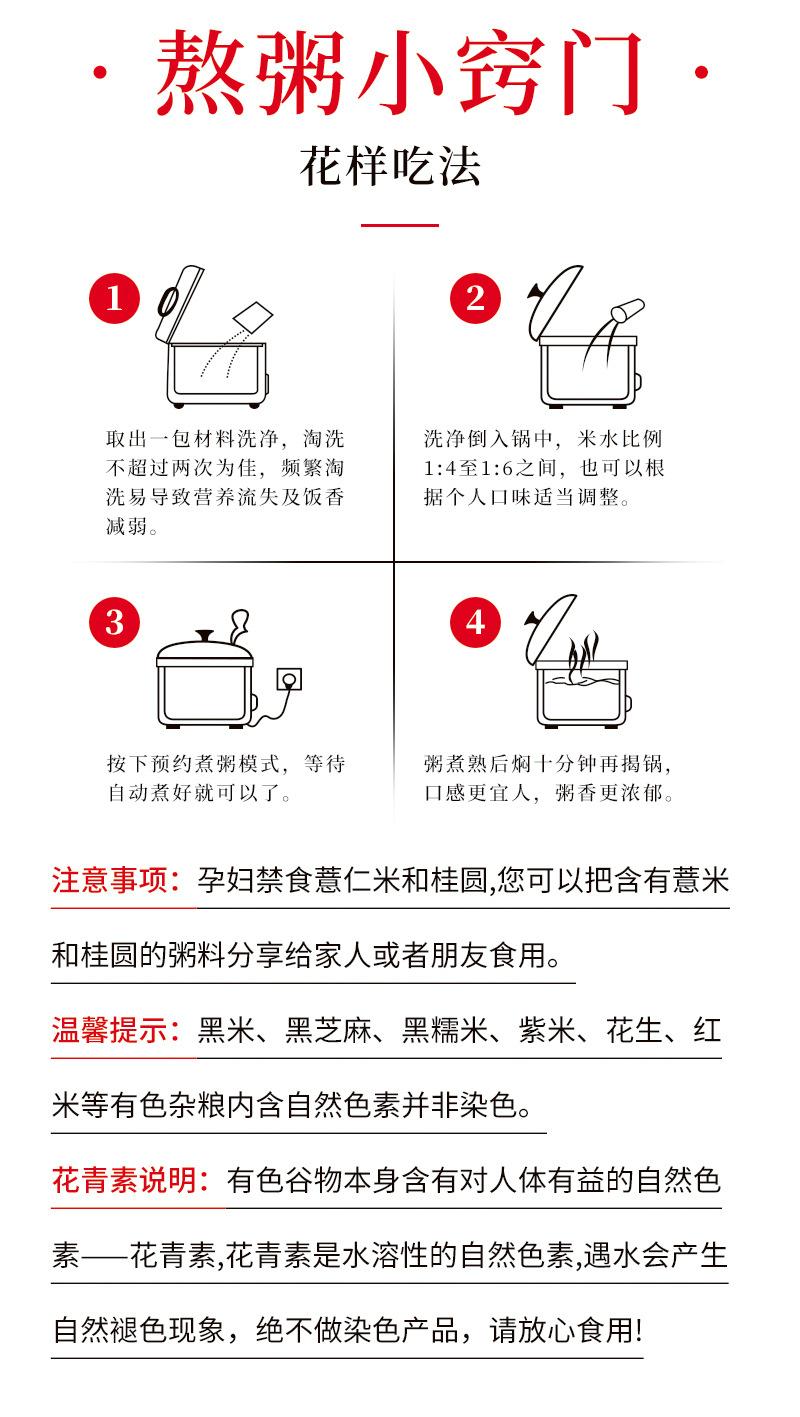 · 熬粥小窍门 ·

花样吃法

1

取出一包材料洗净，淘洗不超过两次为佳，频繁淘洗易导致营养流失及饭香减弱。

2

洗净倒入锅中，米水比例1:4至1:6之间，也可以根据个人口味适当调整。

3

按下预约煮粥模式，等待自动煮好就可以了。

4

粥煮熟后焖十分钟再揭锅，口感更宜人，粥香更浓郁。

注意事项：孕妇禁食薏仁米和桂圆,您可以把含有薏米和桂圆的粥料分享给家人或者朋友食用。

温馨提示：黑米、黑芝麻、黑糯米、紫米、花生、红米等有色杂粮内含自然色素并非染色。

花青素说明：有色谷物本身含有对人体有益的自然色素——花青素,花青素是水溶性的自然色素,遇水会产生自然褪色现象，绝不做染色产品，请放心食用!