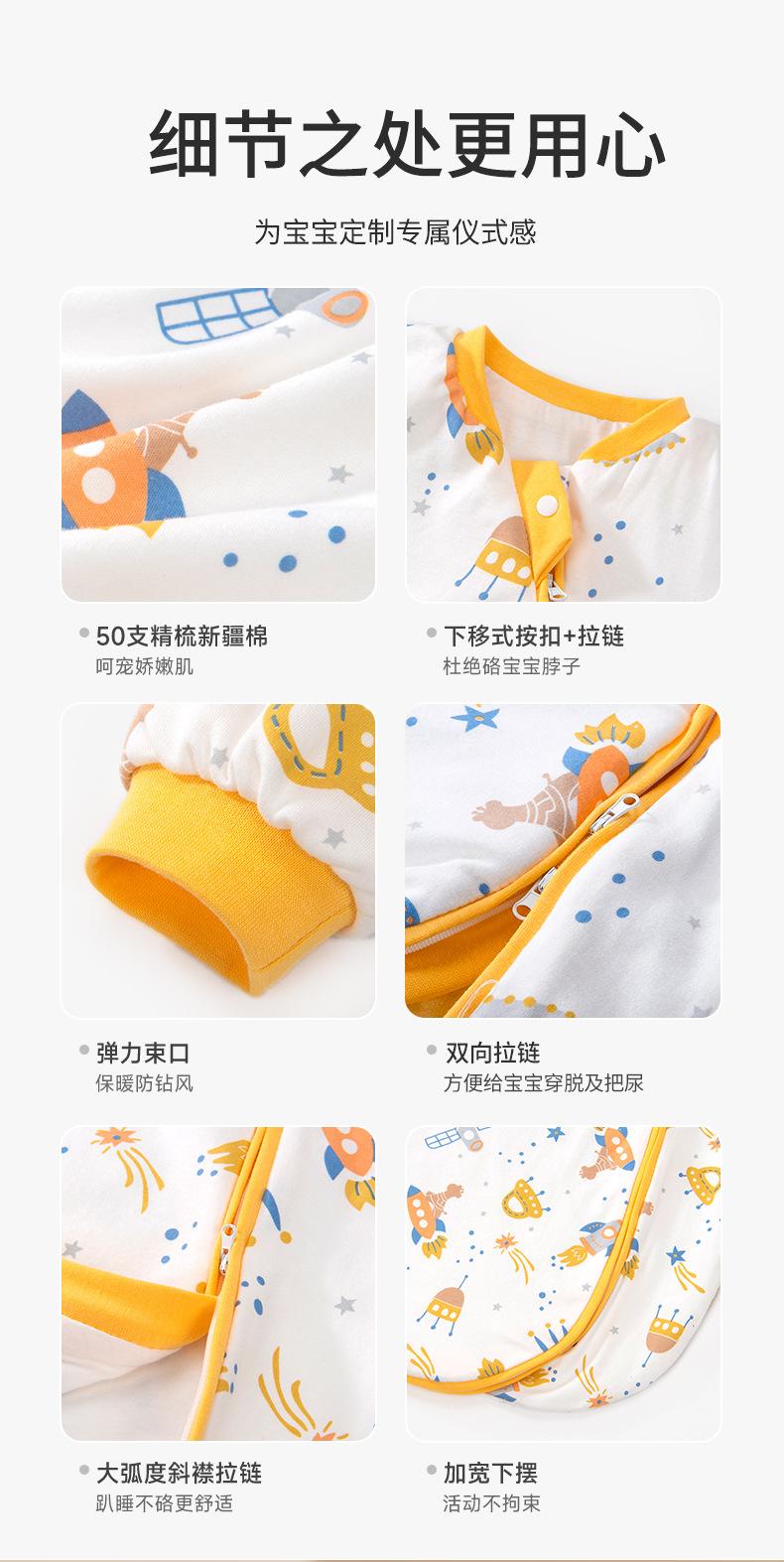 细节之处更用心

为宝宝定制专属仪式感

50支精梳新疆棉
呵宠娇嫩肌

下移式按扣+拉链
杜绝硌宝宝脖子

弹力束口
保暖防钻风

双向拉链
方便给宝宝穿脱及把尿

大弧度斜襟拉链
趴睡不硌更舒适

加宽下摆
活动不拘束