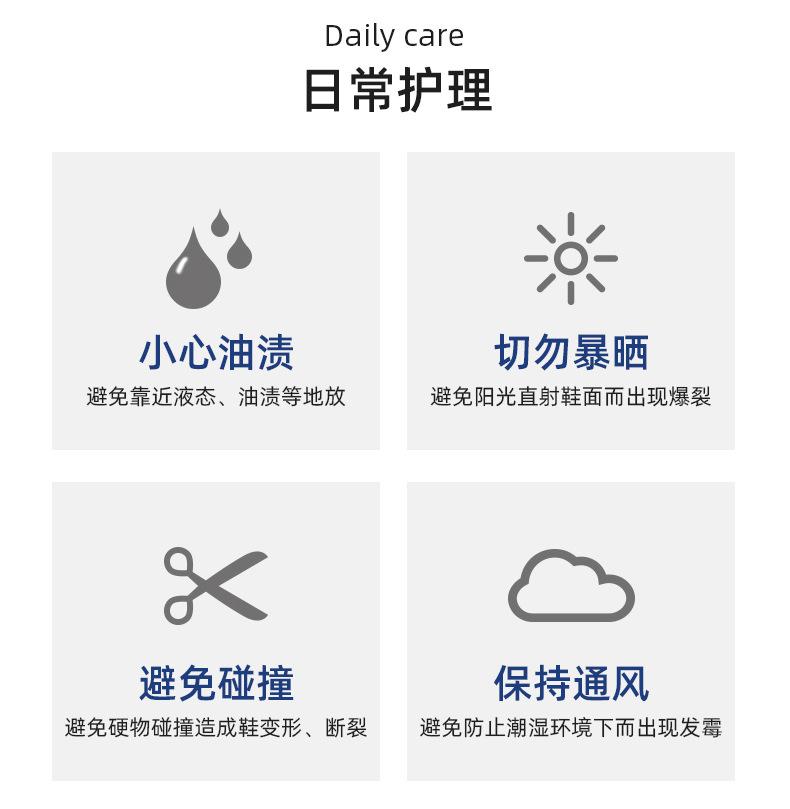 Daily care
日常护理

小心油渍
避免靠近液态、油渍等地放

切勿暴晒
避免阳光直射鞋面而出现爆裂

避免碰撞
避免硬物碰撞造成鞋变形、断裂

保持通风
避免防止潮湿环境下而出现发霉