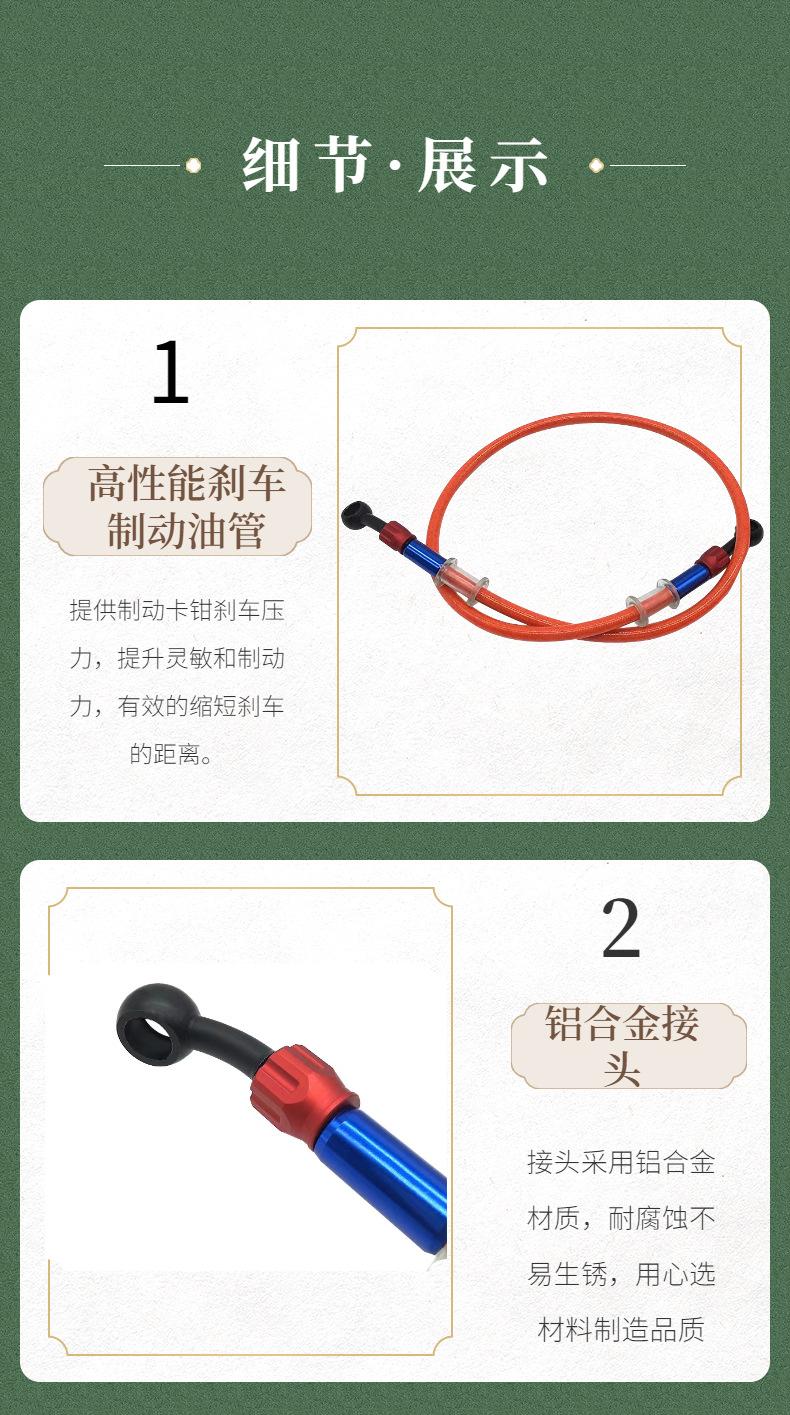 细节·展示

1

高性能刹车制动油管

提供制动卡钳刹车压力，提升灵敏和制动力，有效的缩短刹车的距离。

2

铝合金接头

接头采用铝合金材质，耐腐蚀不易生锈，用心选材料制造品质