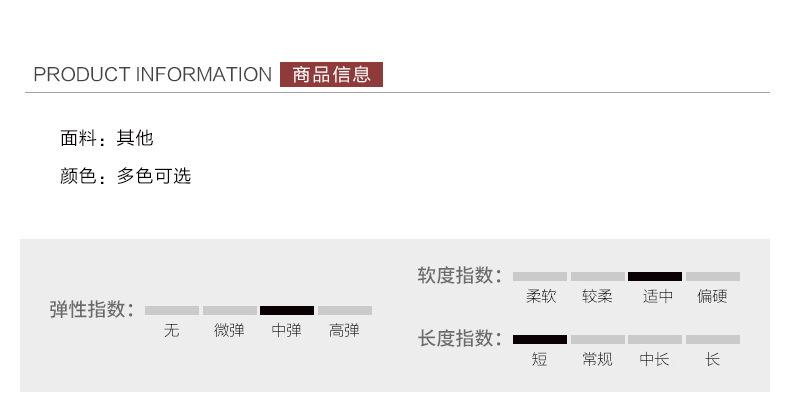 PRODUCT INFORMATION 商品信息

面料：其他

颜色：多色可选

弹性指数：

无 微弹 中弹 高弹

软度指数：

柔软 较柔 适中 偏硬

长度指数：

短 常规 中长 长