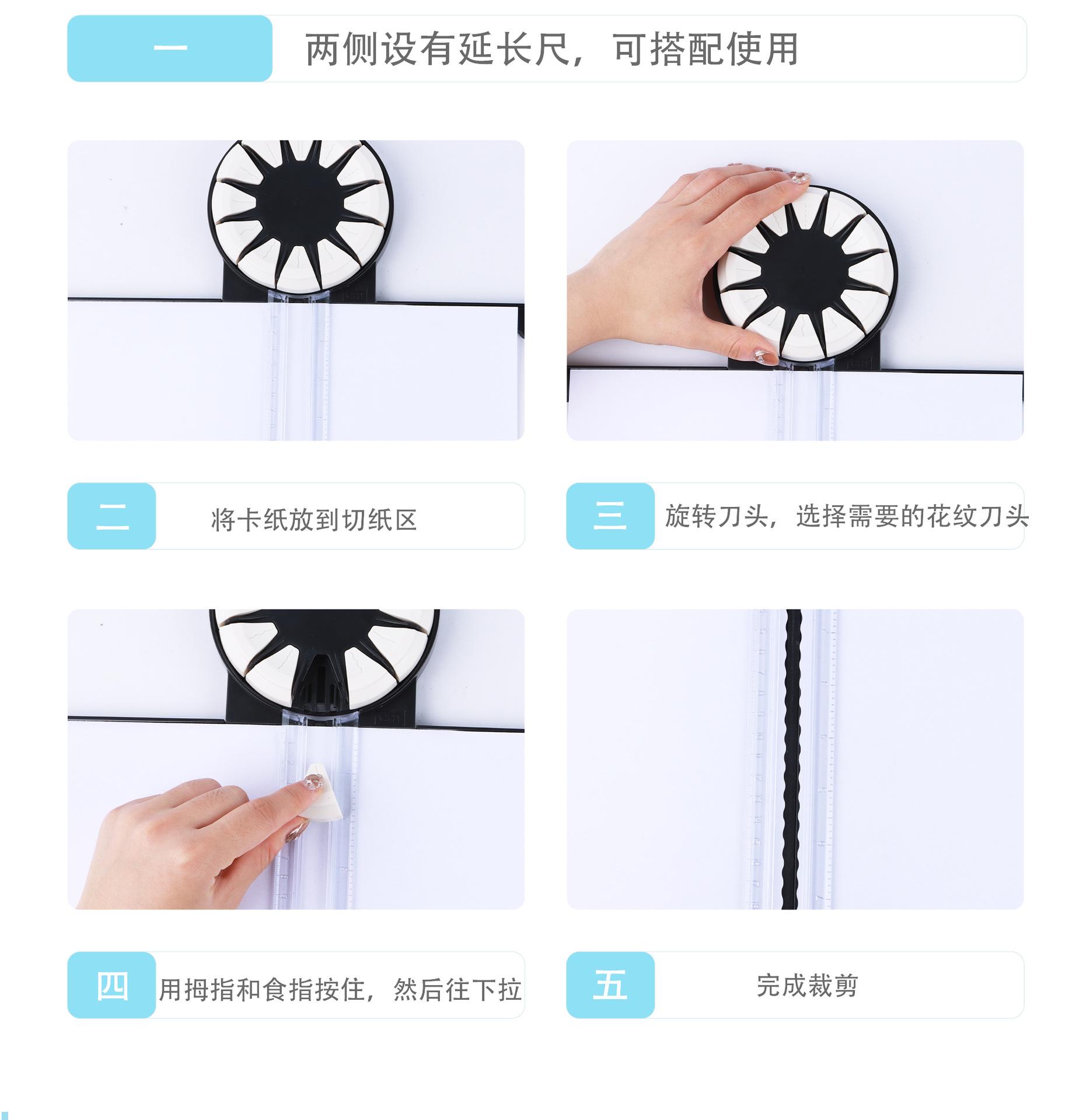 一 两侧设有延长尺，可搭配使用

二 将卡纸放到切纸区

三 旋转刀头，选择需要的花纹刀头

四 用拇指和食指按住，然后往下拉

五 完成裁剪