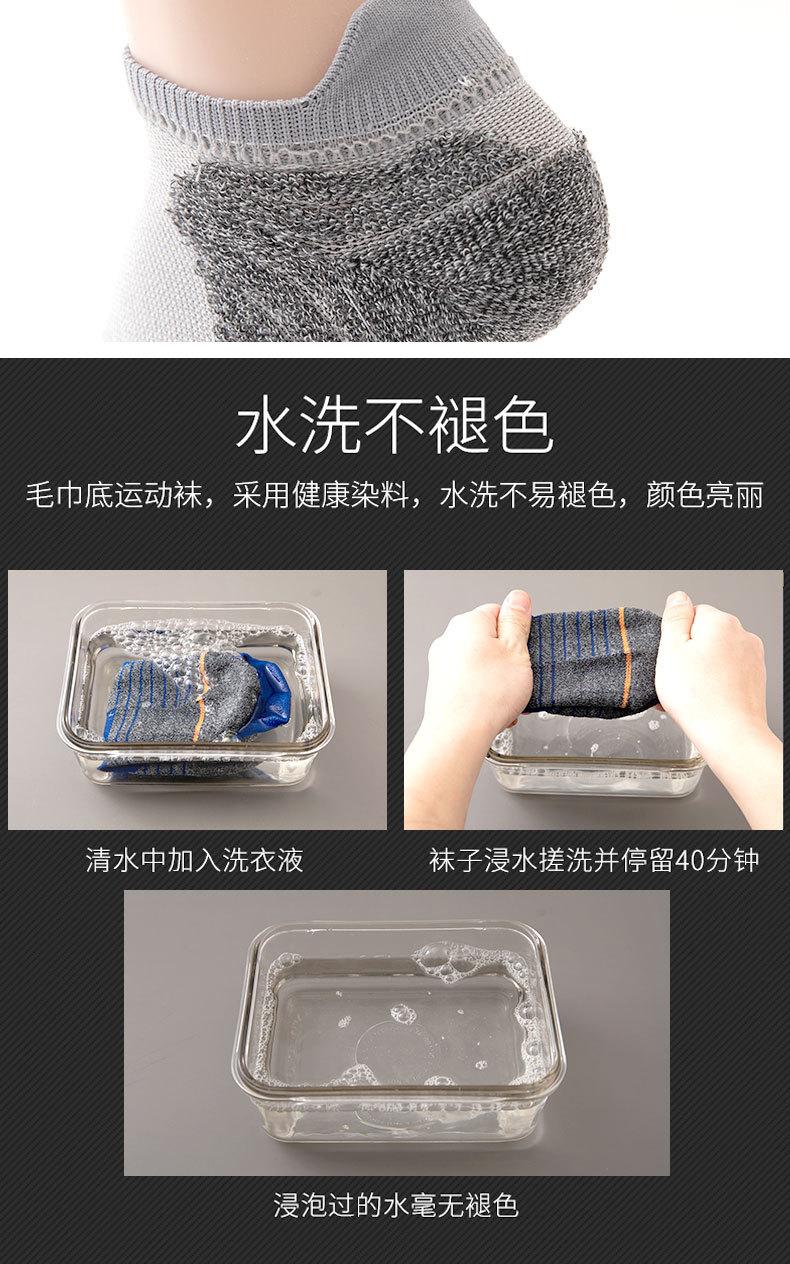 水洗不褪色

毛巾底运动袜，采用健康染料，水洗不易褪色，颜色亮丽

清水中加入洗衣液

袜子浸水搓洗并停留40分钟

浸泡过的水毫无褪色