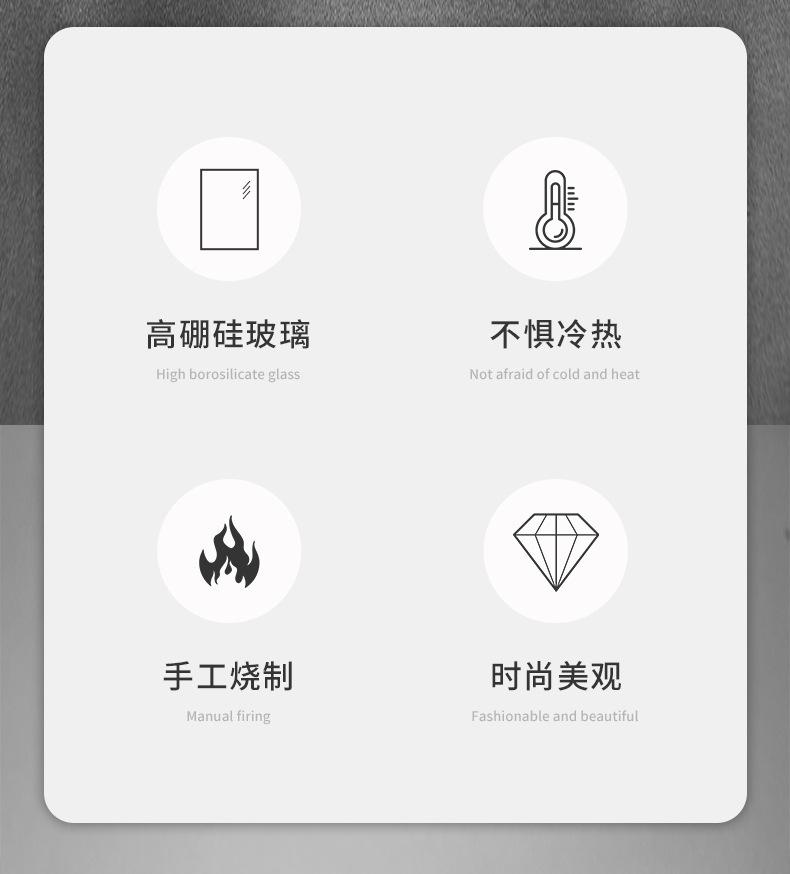 高硼硅玻璃

High borosilicate glass

不惧冷热

Not afraid of cold and heat

手工烧制

Manual firing

时尚美观

Fashionable and beautiful