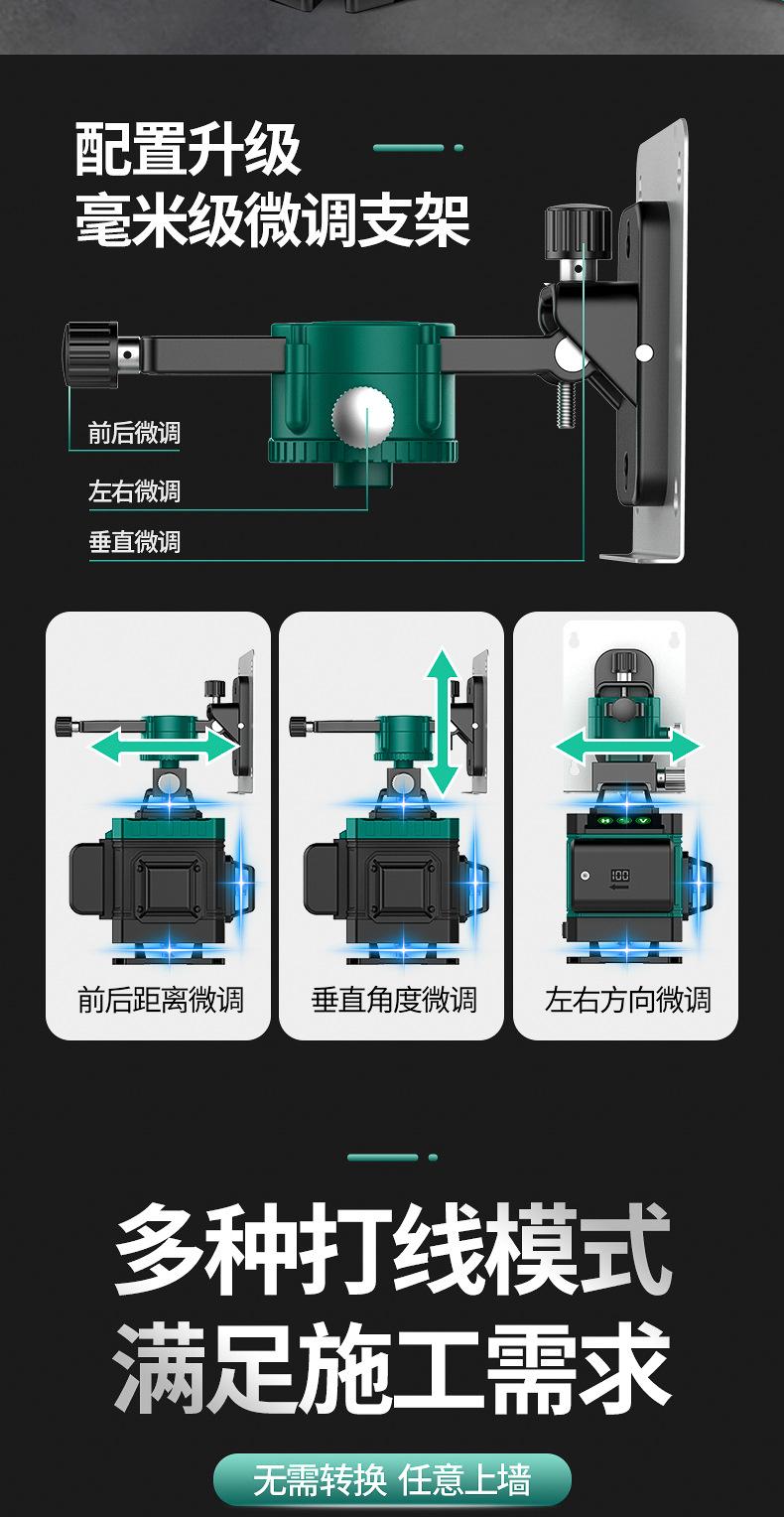 配置升级
毫米级微调支架

前后微调
左右微调
垂直微调

100

前后距离微调
垂直角度微调
左右方向微调

多种打线模式
满足施工需求

无需转换 任意上墙