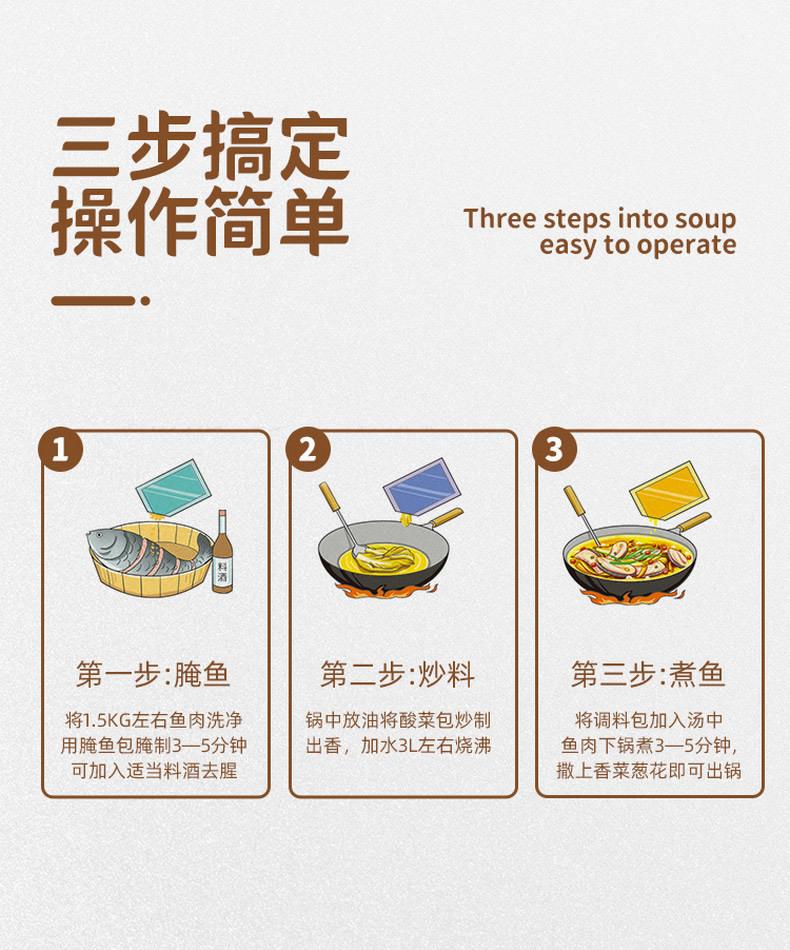 三步搞定
操作简单

Three steps into soup
easy to operate

1

料酒

第一步:腌鱼

将1.5KG左右鱼肉洗净
用腌鱼包腌制3—5分钟
可加入适当料酒去腥

2

第二步:炒料

锅中放油将酸菜包炒制
出香，加水3L左右烧沸

3

第三步:煮鱼

将调料包加入汤中
鱼肉下锅煮3—5分钟,
撒上香菜葱花即可出锅