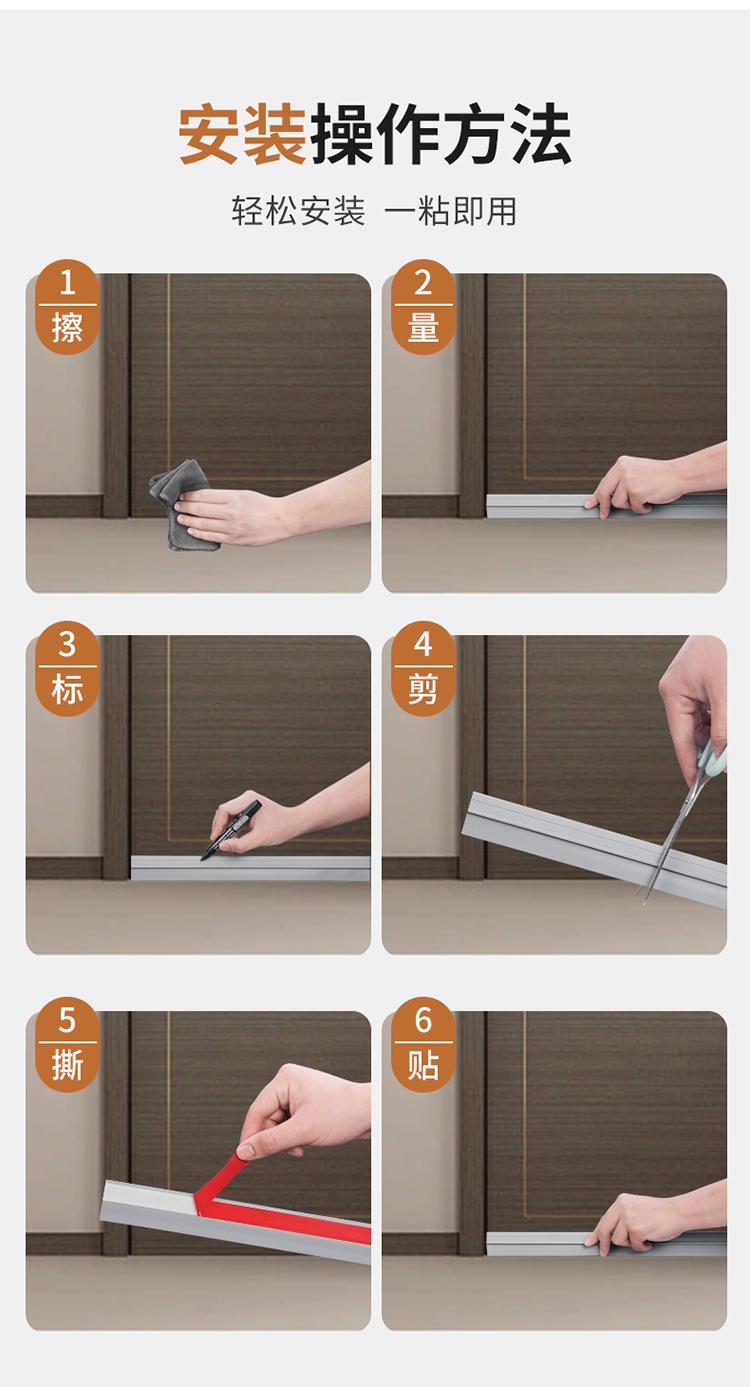 安装操作方法

轻松安装 一粘即用

1
擦

2
量

3
标

4
剪

5
撕

6
贴