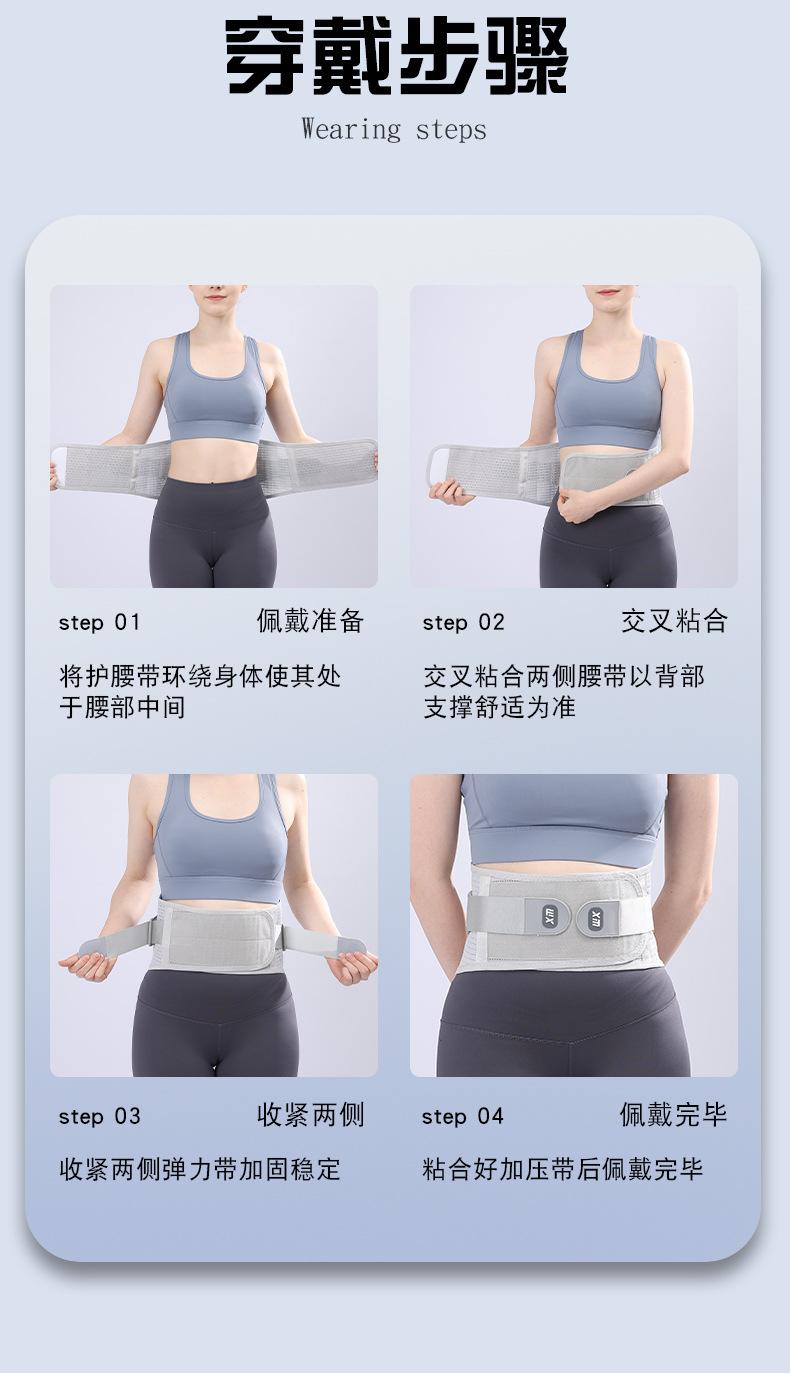 穿戴步骤

Wearing steps

step 01 佩戴准备

将护腰带环绕身体使其处于腰部中间

step 02 交叉粘合

交叉粘合两侧腰带以背部支撑舒适为准

step 03 收紧两侧

收紧两侧弹力带加固稳定

XM XM

step 04 佩戴完毕

粘合好加压带后佩戴完毕