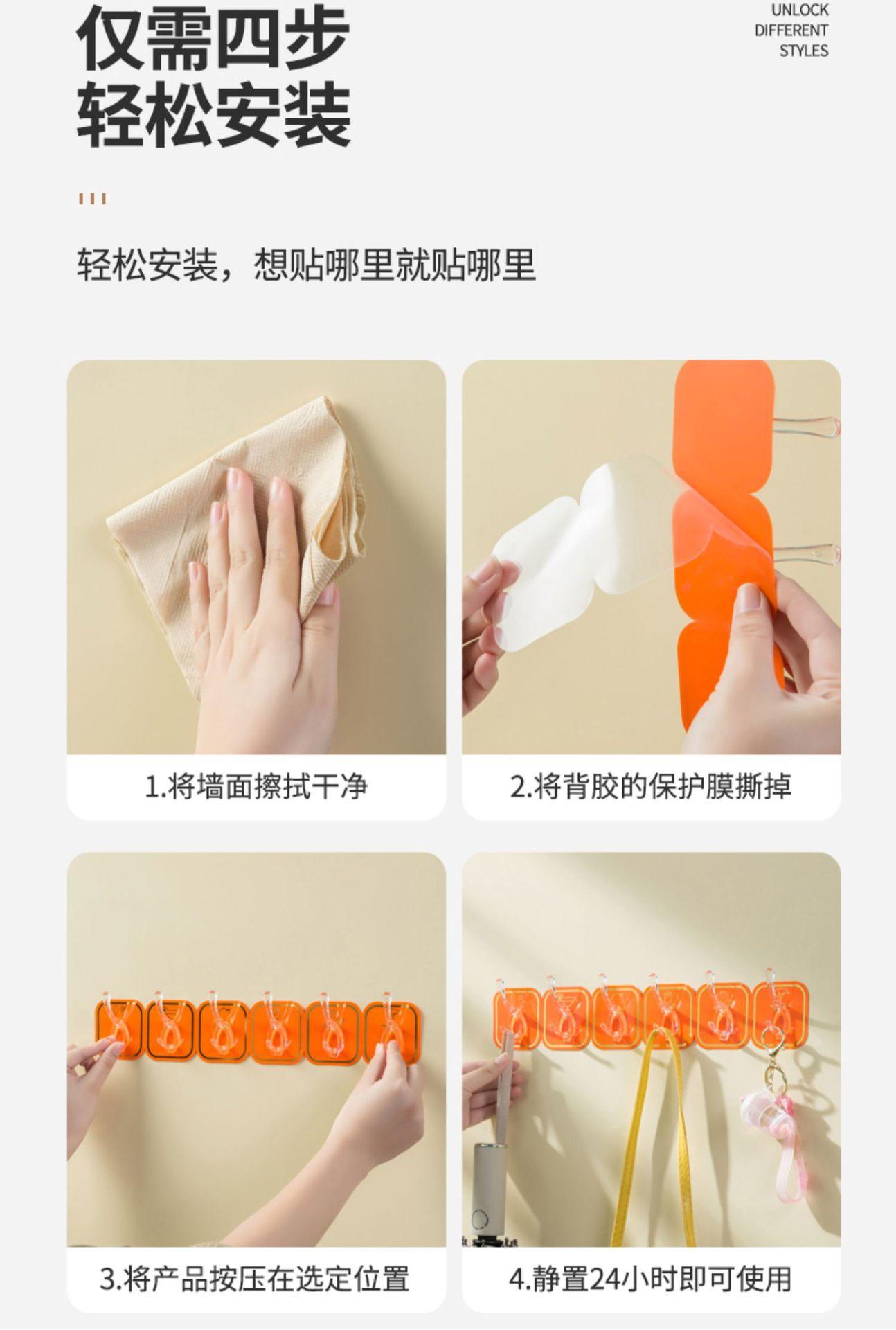 仅需四步
轻松安装

UNLOCK
DIFFERENT
STYLES

轻松安装，想贴哪里就贴哪里

1.将墙面擦拭干净

2.将背胶的保护膜撕掉

3.将产品按压在选定位置

4.静置24小时即可使用