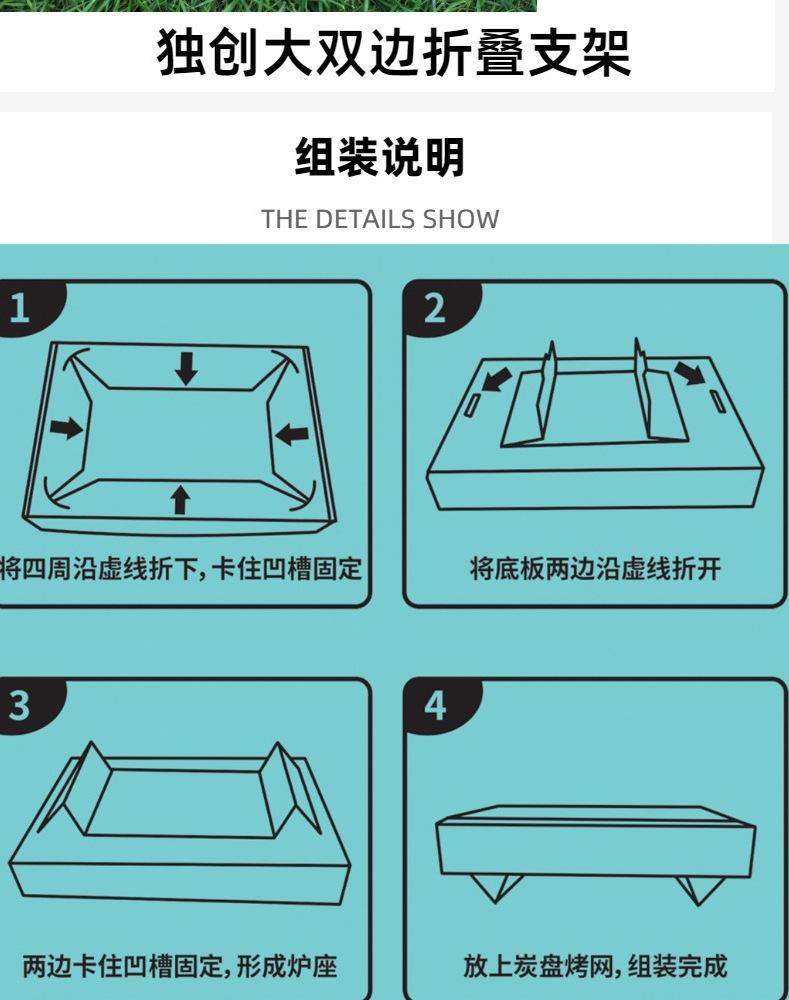 独创大双边折叠支架

组装说明

THE DETAILS SHOW

1

将四周沿虚线折下，卡住凹槽固定

2

将底板两边沿虚线折开

3

两边卡住凹槽固定，形成炉座

4

放上炭盘烤网，组装完成