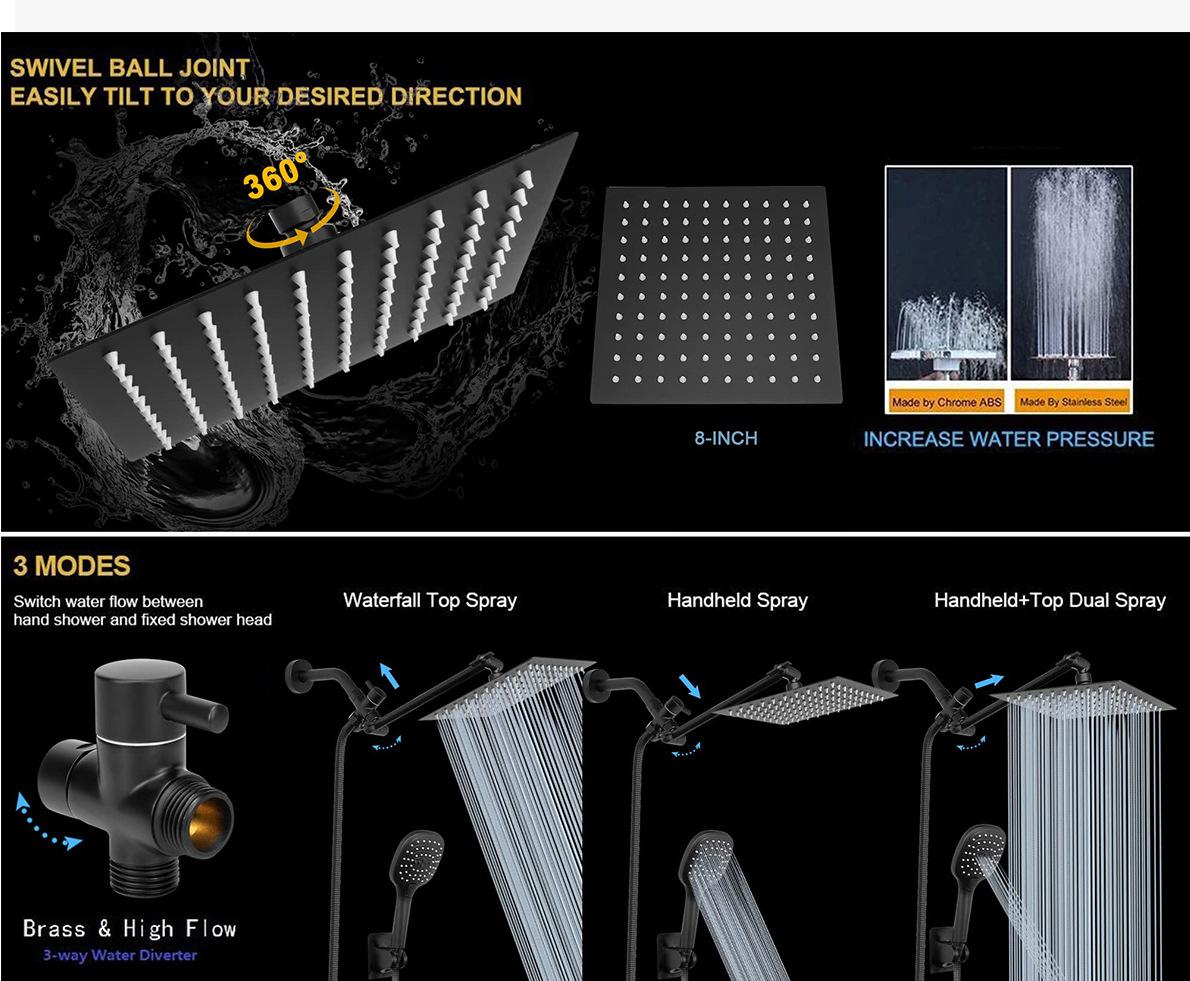 SWIVEL BALL JOINT
EASILY TILT TO YOUR DESIRED DIRECTION

360°

8-INCH

Made by Chrome ABS

Made By Stainless Steel

INCREASE WATER PRESSURE

3 MODES

Switch water flow between hand shower and fixed shower head

Waterfall Top Spray

Handheld Spray

Handheld+Top Dual Spray

Brass & High Flow
3-way Water Diverter