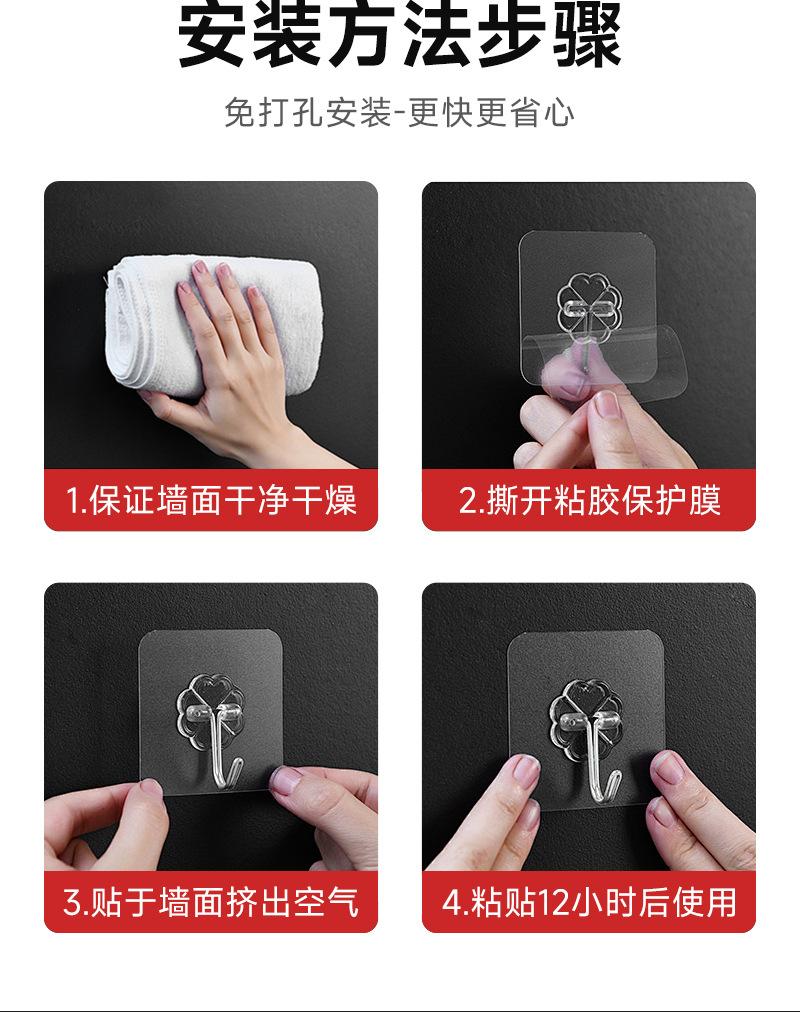 安装方法步骤

免打孔安装-更快更省心

1.保证墙面干净干燥

2.撕开粘胶保护膜

3.贴于墙面挤出空气

4.粘贴12小时后使用