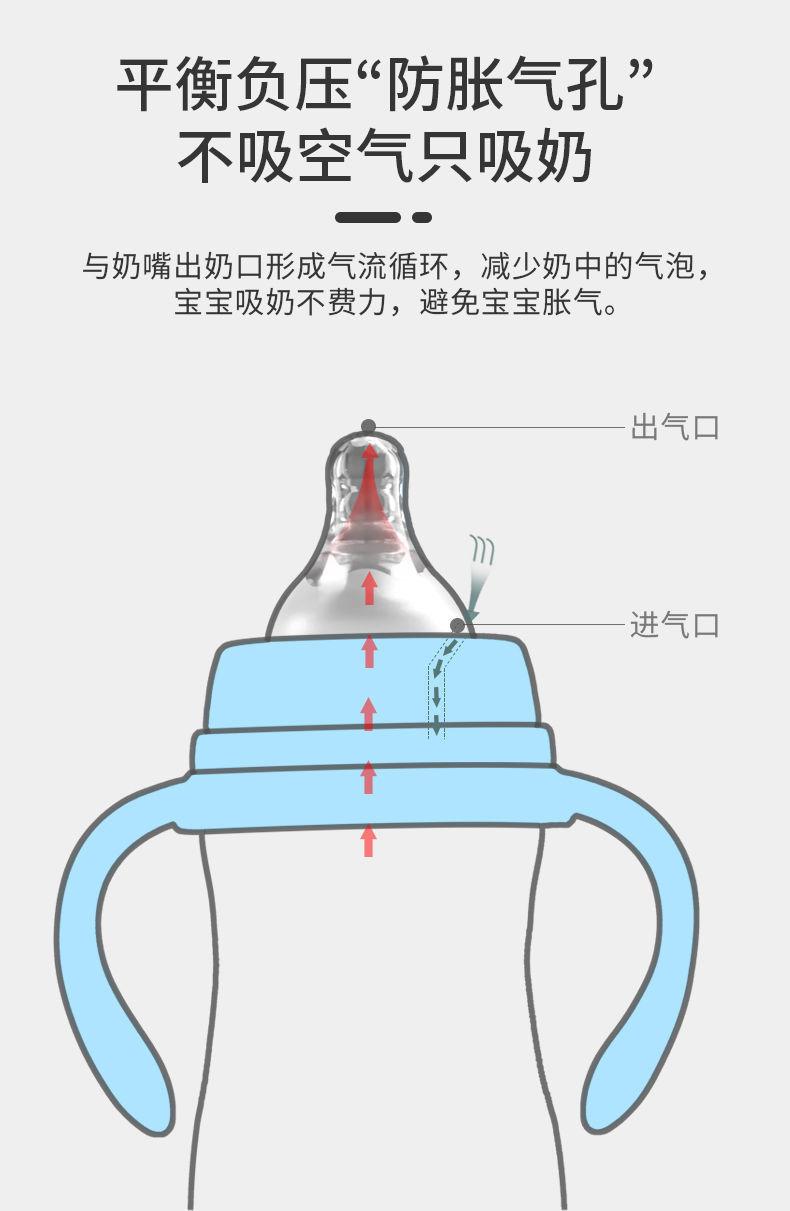 平衡负压“防胀气孔”
不吸空气只吸奶

与奶嘴出奶口形成气流循环，减少奶中的气泡，宝宝吸奶不费力，避免宝宝胀气。

出气口

进气口