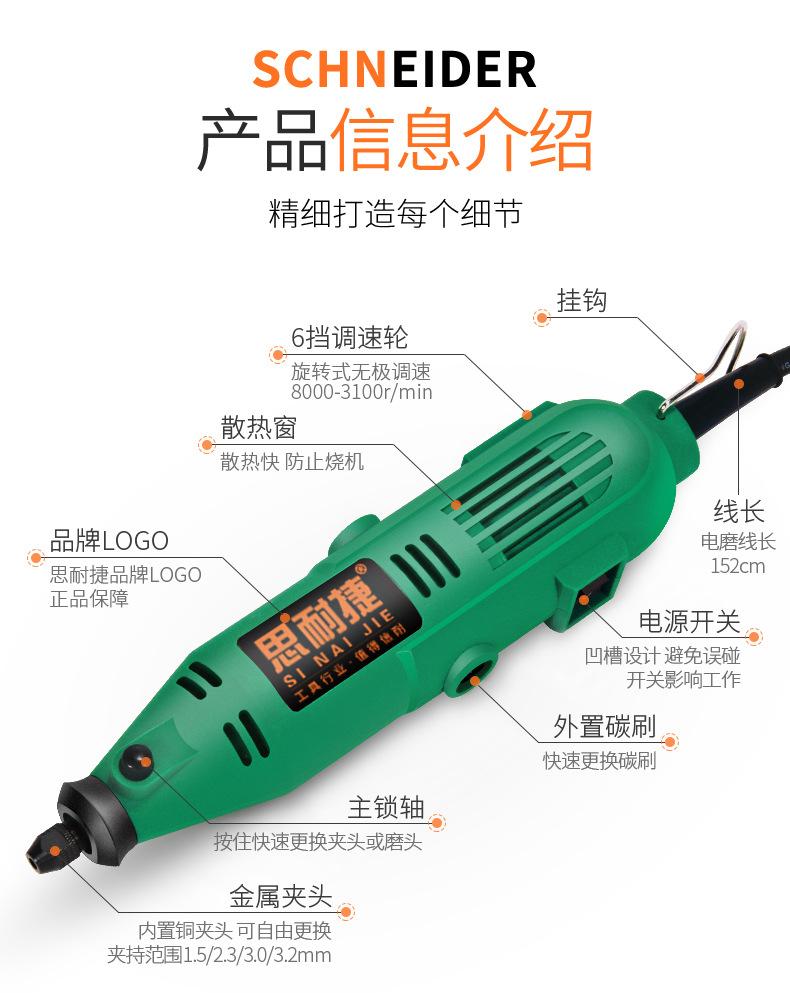 SCHNEIDER
产品信息介绍
精细打造每个细节

挂钩

6挡调速轮
旋转式无极调速
8000-3100r/min

散热窗
散热快 防止烧机

线长
电磨线长
152cm

品牌LOGO
思耐捷品牌LOGO
正品保障

思耐捷®
SI NAI JIE
工具行业·值得信赖

电源开关
凹槽设计 避免误碰
开关影响工作

外置碳刷
快速更换碳刷

主锁轴
按住快速更换夹头或磨头

金属夹头
内置铜夹头 可自由更换
夹持范围1.5/2.3/3.0/3.2mm