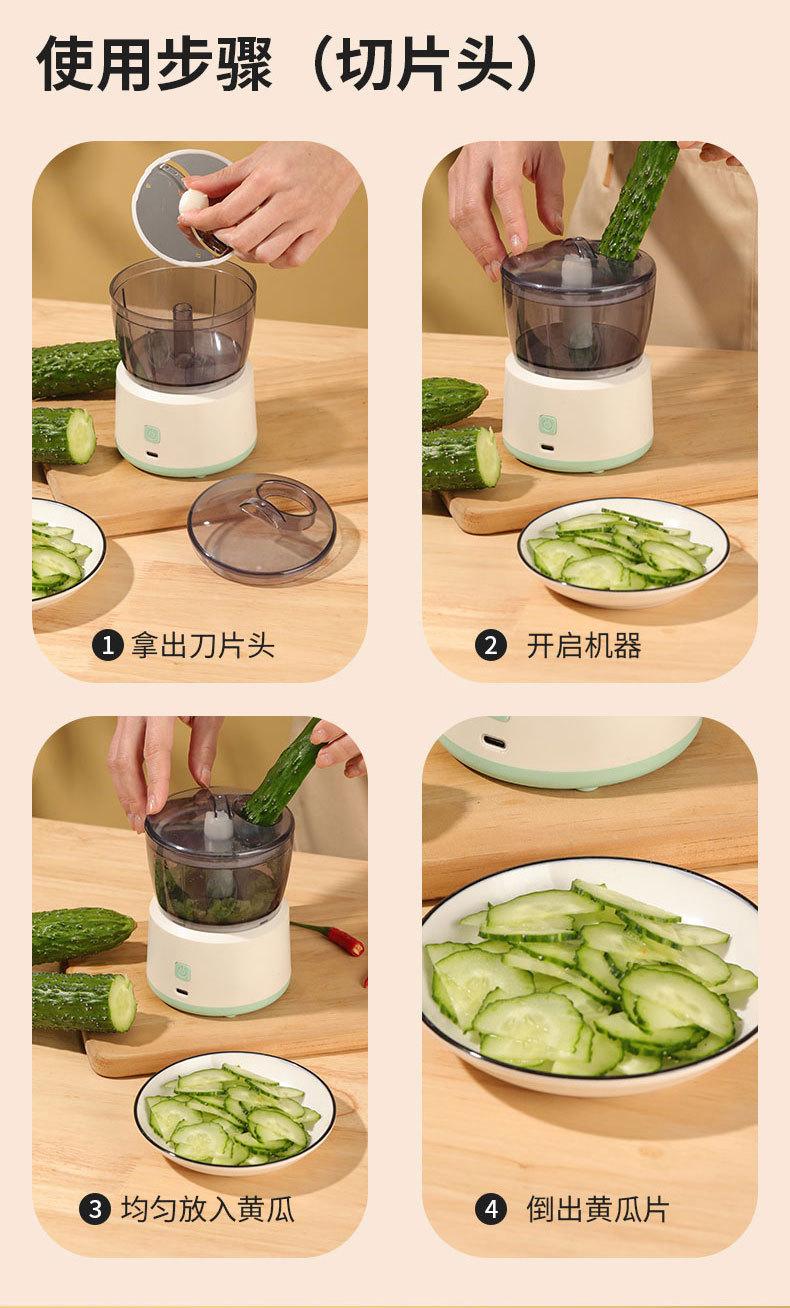 使用步骤（切片头）

1 拿出刀片头

2 开启机器

3 均匀放入黄瓜

4 倒出黄瓜片