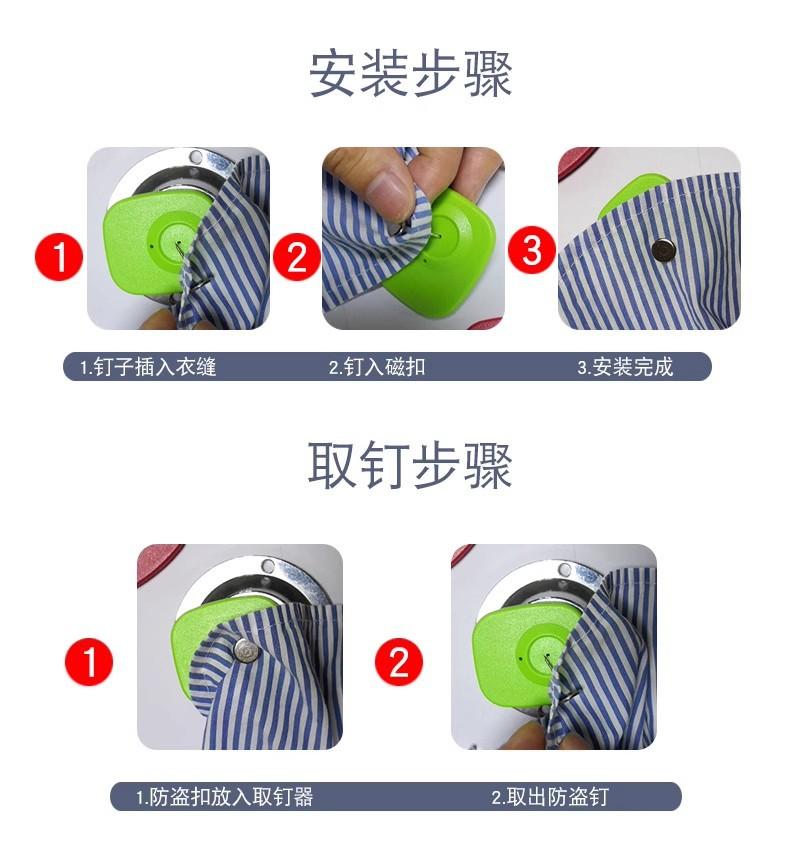 安装步骤

1

2

3

1.钉子插入衣缝 2.钉入磁扣 3.安装完成

取钉步骤

1

2

1.防盗扣放入取钉器 2.取出防盗钉