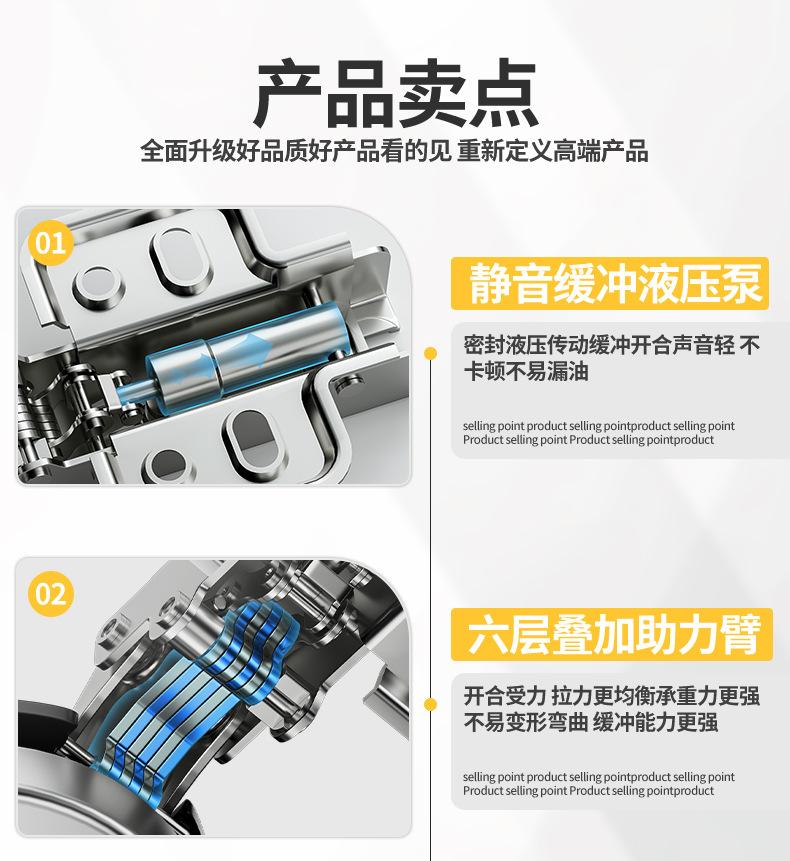 产品卖点

全面升级好品质好产品看的见 重新定义高端产品

01

静音缓冲液压泵

密封液压传动缓冲开合声音轻 不卡顿不易漏油

selling point product selling pointproduct selling point Product selling point Product selling pointproduct

02

六层叠加助力臂

开合受力 拉力更均衡承重力更强 不易变形弯曲 缓冲能力更强

selling point product selling pointproduct selling point Product selling point Product selling pointproduct