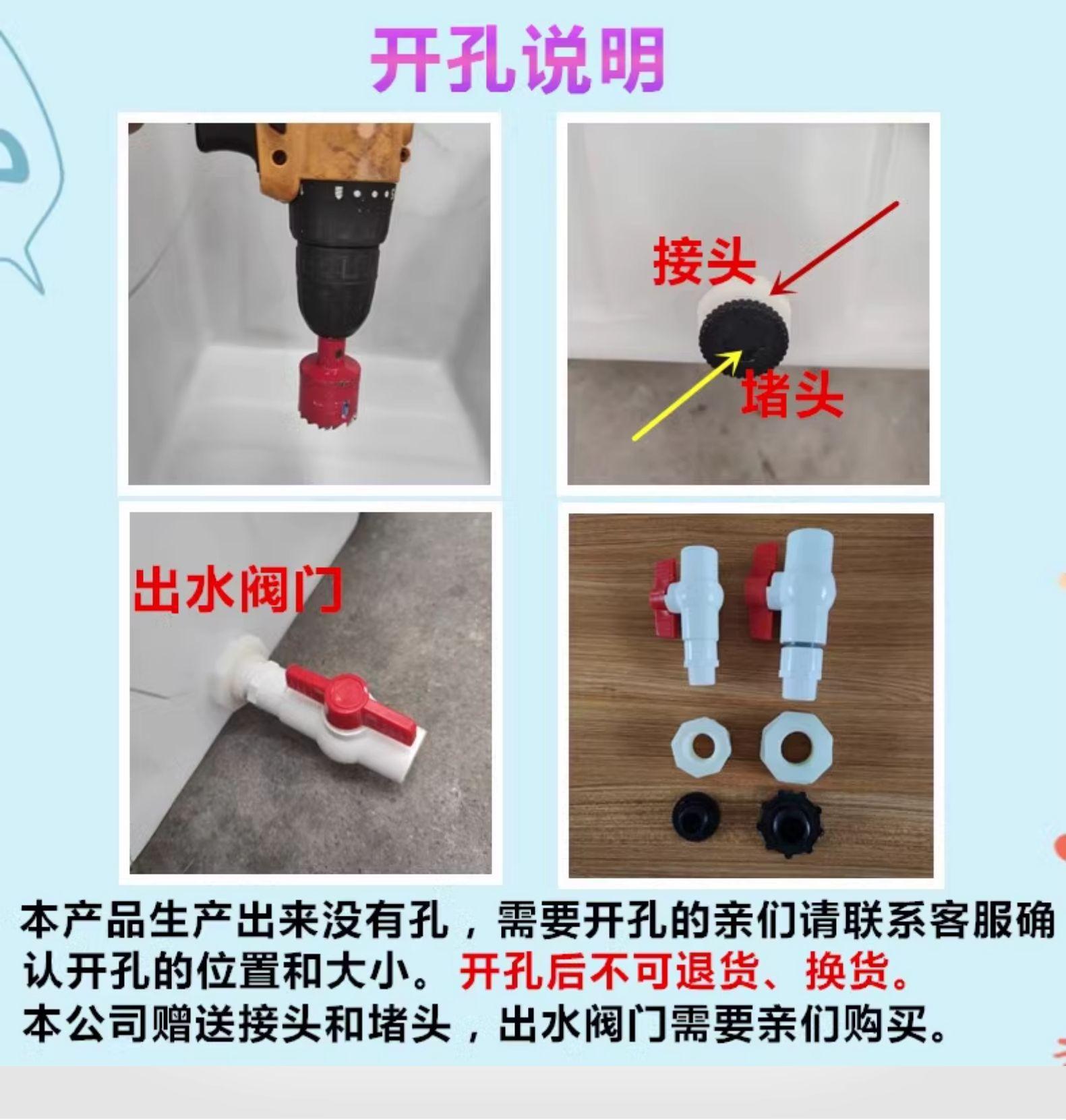 开孔说明

接头

堵头

出水阀门

本产品生产出来没有孔，需要开孔的亲们请联系客服确认开孔的位置和大小。开孔后不可退货、换货。
本公司赠送接头和堵头，出水阀门需要亲们购买。