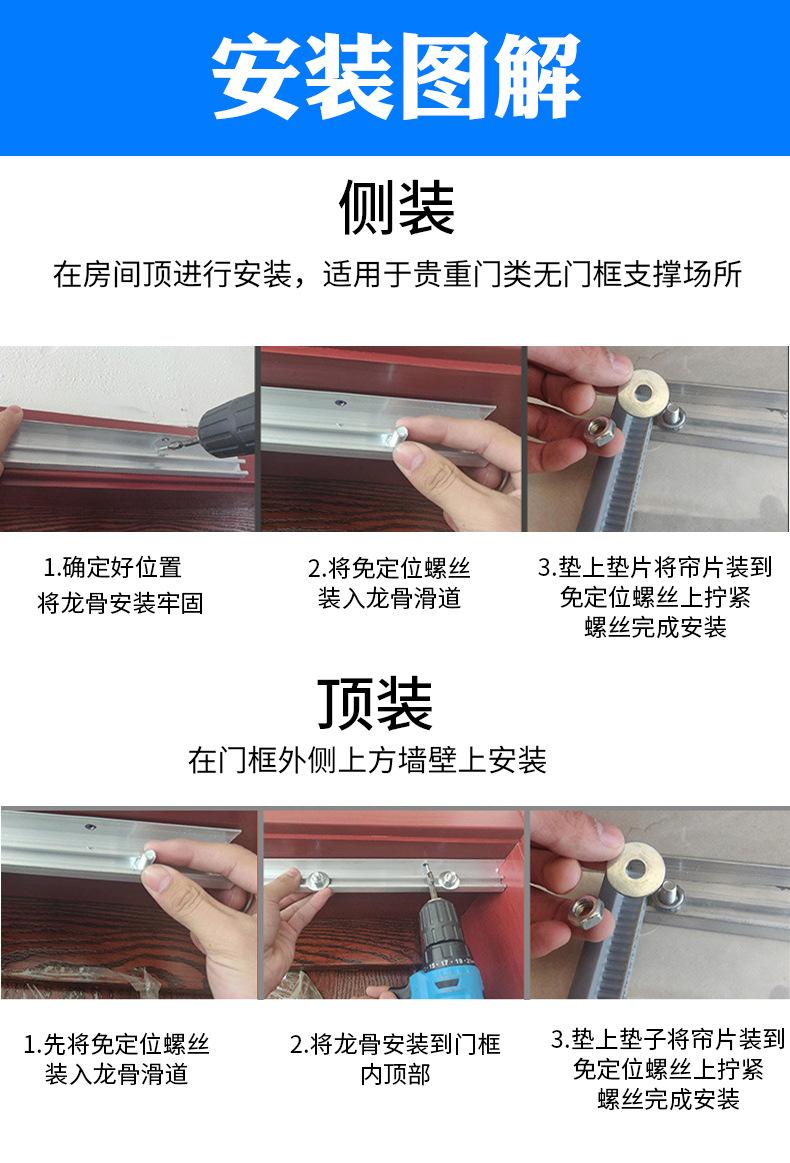 安装图解

侧装

在房间顶进行安装，适用于贵重门类无门框支撑场所

1.确定好位置
将龙骨安装牢固

2.将免定位螺丝
装入龙骨滑道

3.垫上垫片将帘片装到
免定位螺丝上拧紧
螺丝完成安装

顶装

在门框外侧上方墙壁上安装

1.先将免定位螺丝
装入龙骨滑道

2.将龙骨安装到门框
内顶部

3.垫上垫子将帘片装到
免定位螺丝上拧紧
螺丝完成安装