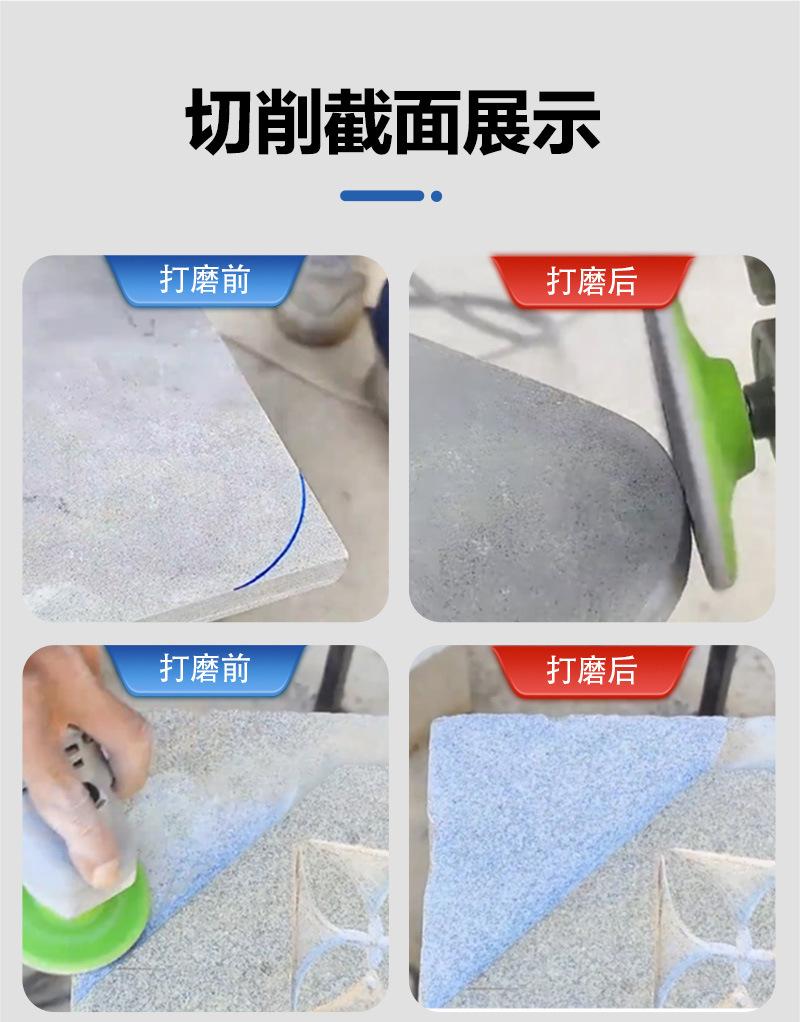 切削截面展示

打磨前

打磨后

打磨前

打磨后