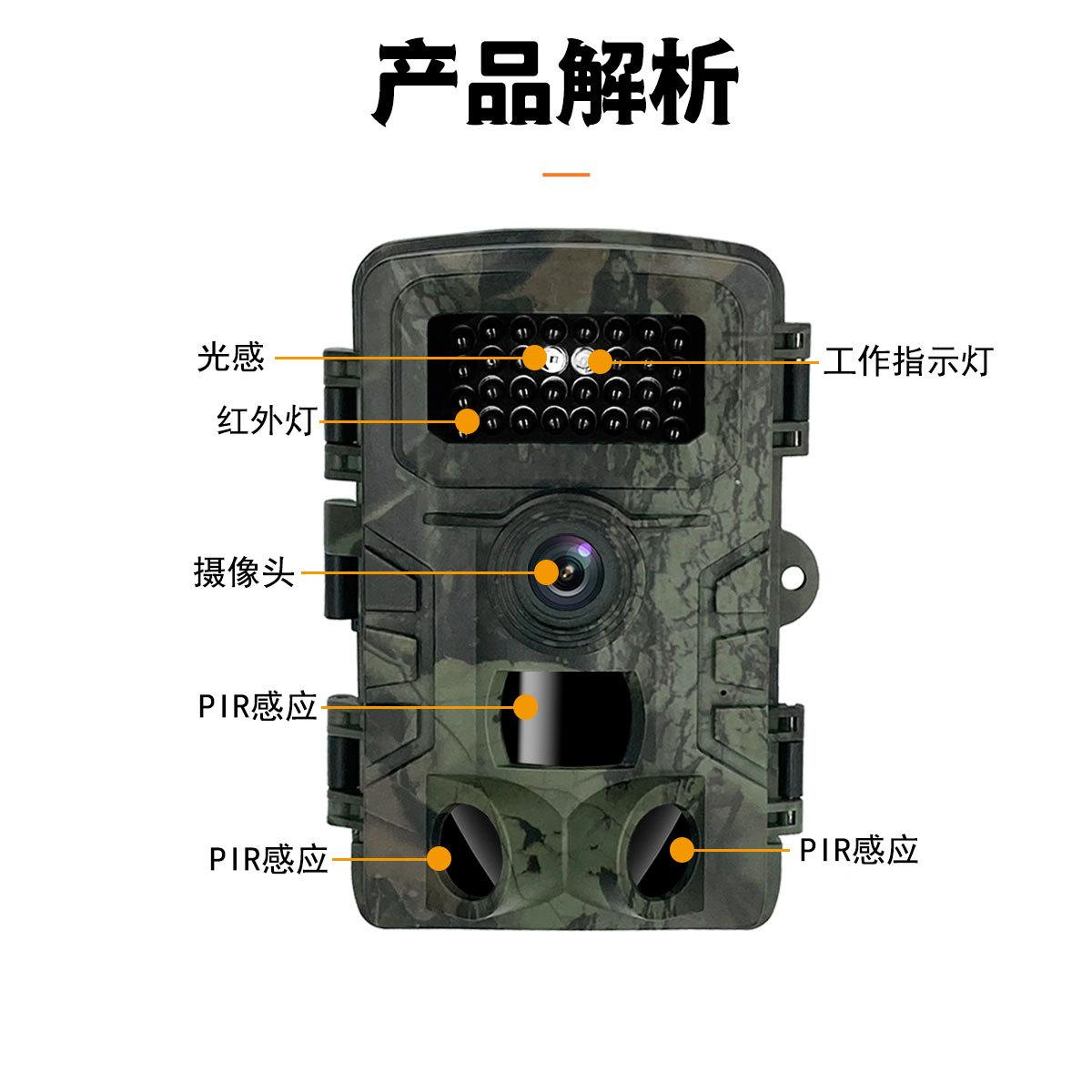 产品解析

光感
工作指示灯
红外灯
摄像头
PIR感应
PIR感应
PIR感应