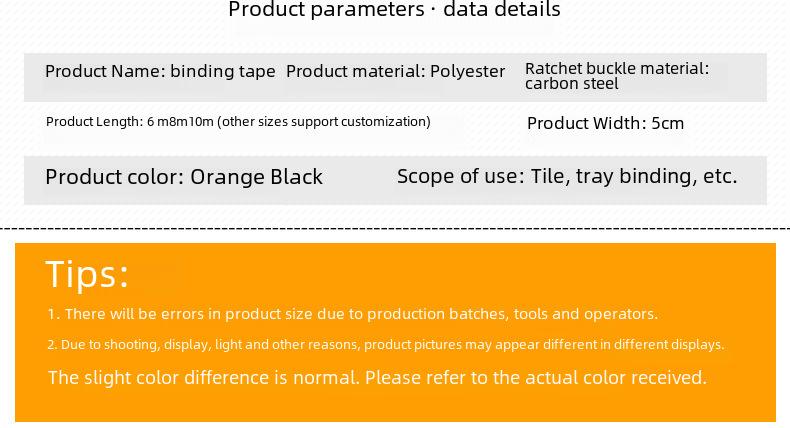 Product parameters · data details

Product Name: binding tape

Product material: Polyester

Ratchet buckle material: carbon steel

Product Length: 6 m8m10m (other sizes support customization)

Product Width: 5cm

Product color: Orange Black

Scope of use: Tile, tray binding, etc.

Tips:

1. There will be errors in product size due to production batches, tools and operators.

2. Due to shooting, display, light and other reasons, product pictures may appear different in different displays.

The slight color difference is normal. Please refer to the actual color received.