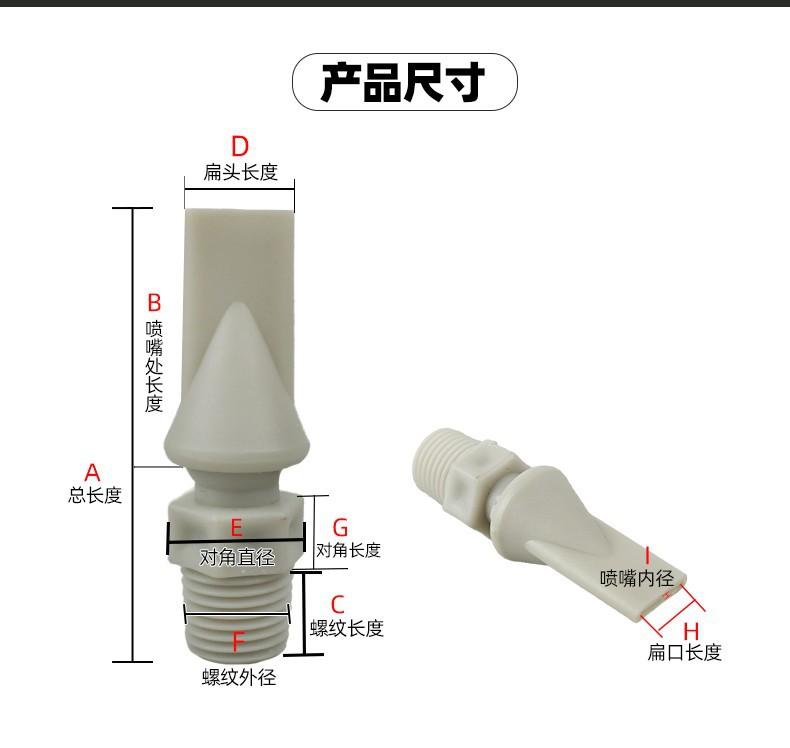 产品尺寸

D
扁头长度

B
喷嘴处长度

A
总长度

E
对角直径

G
对角长度

C
螺纹长度

F
螺纹外径

I
喷嘴内径

H
扁口长度