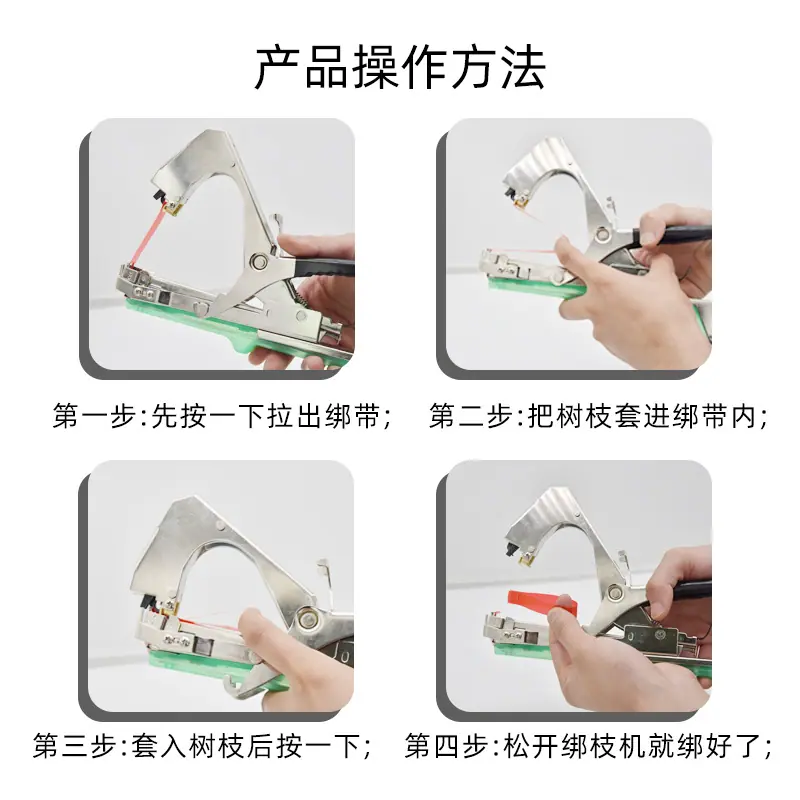 产品操作方法

第一步:先按一下拉出绑带;

第二步:把树枝套进绑带内;

第三步:套入树枝后按一下;

第四步:松开绑枝机就绑好了;