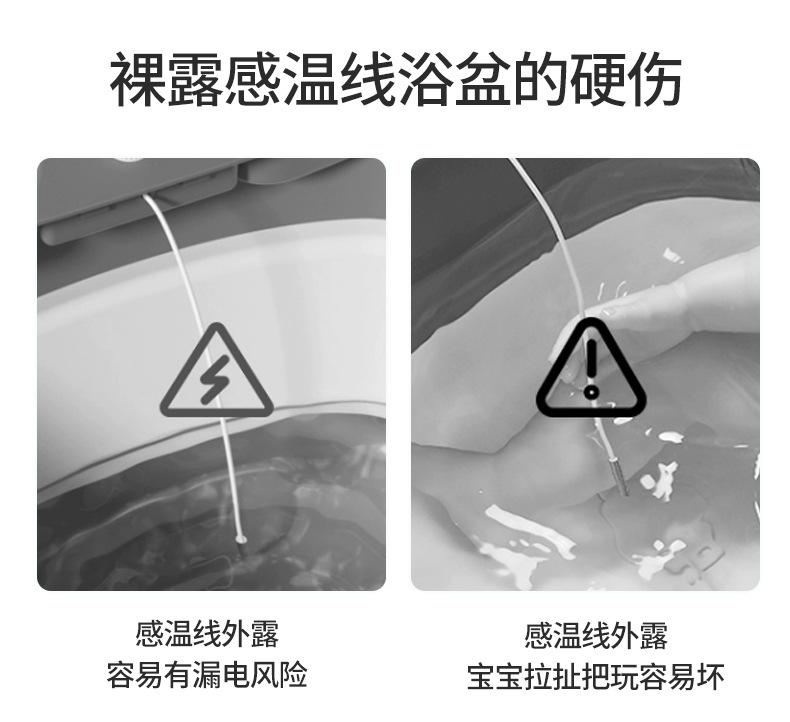 裸露感温线浴盆的硬伤

感温线外露
容易有漏电风险

感温线外露
宝宝拉扯把玩容易坏