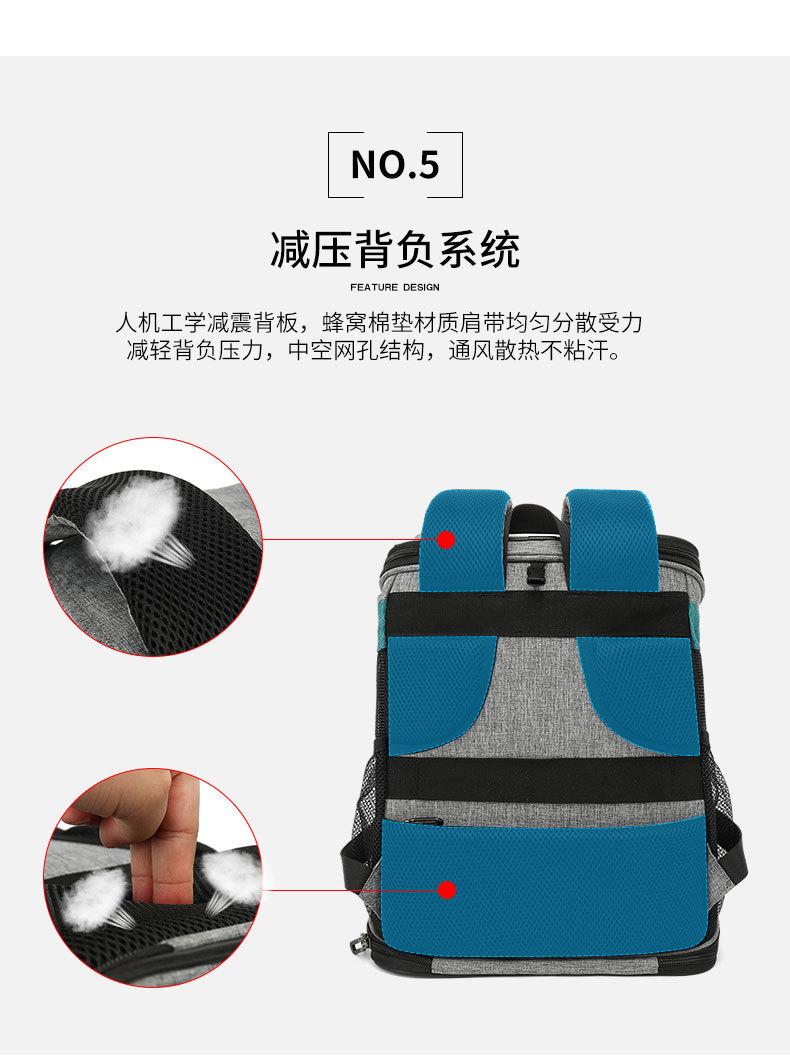 NO.5

减压背负系统

FEATURE DESIGN

人机工学减震背板，蜂窝棉垫材质肩带均匀分散受力
减轻背负压力，中空网孔结构，通风散热不粘汗。