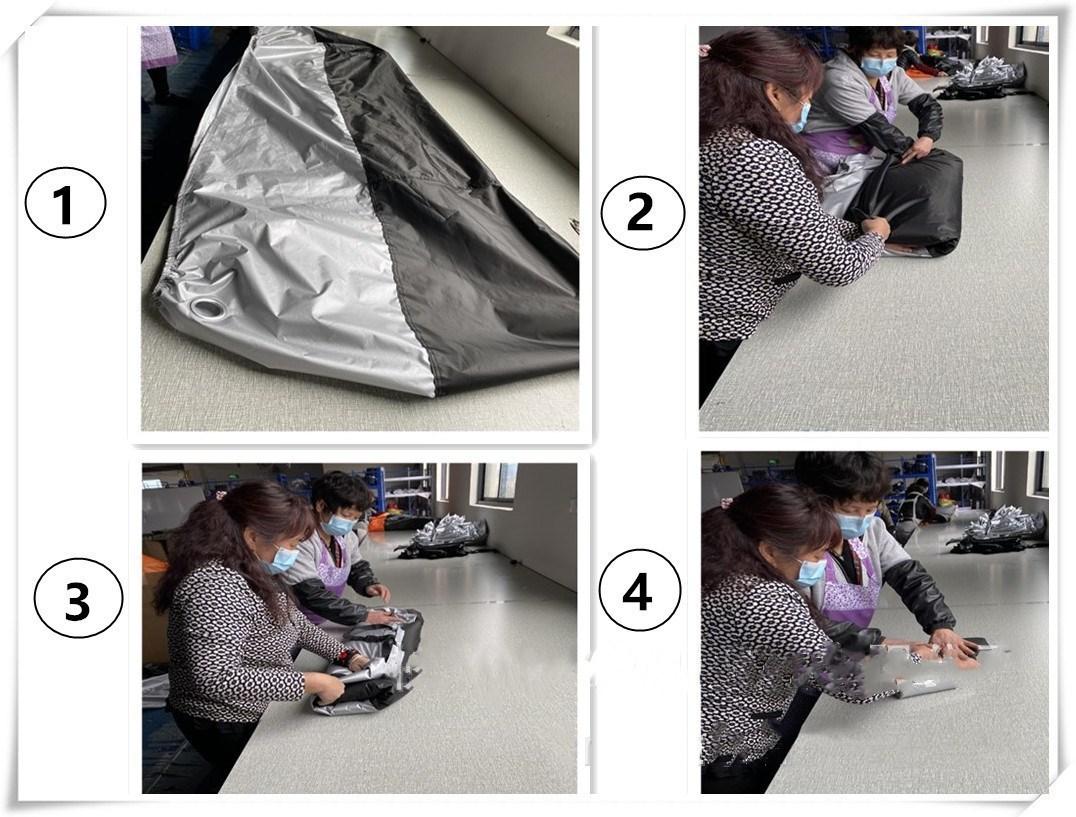 1

2

3

4