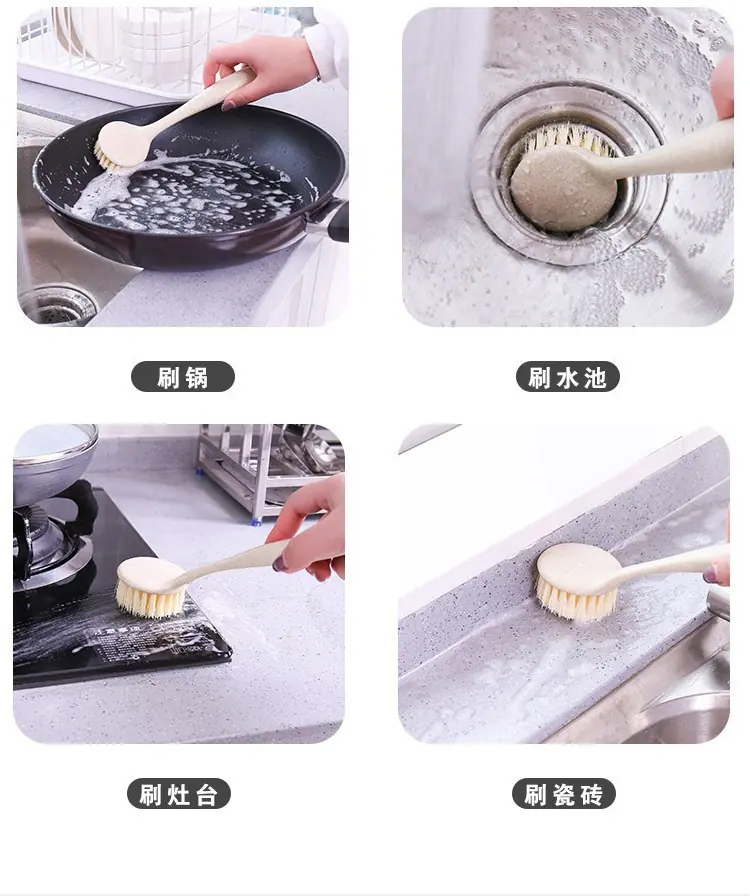 刷锅

刷水池

刷灶台

刷瓷砖