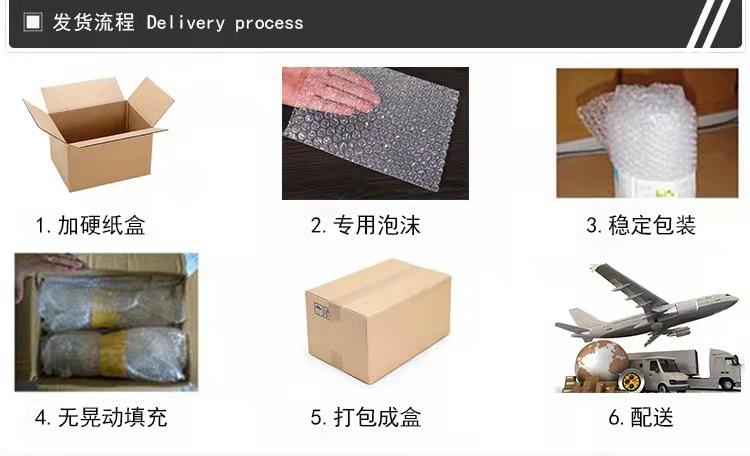 发货流程 Delivery process

1. 加硬纸盒

2. 专用泡沫

3. 稳定包装

4. 无晃动填充

5. 打包成盒

6. 配送