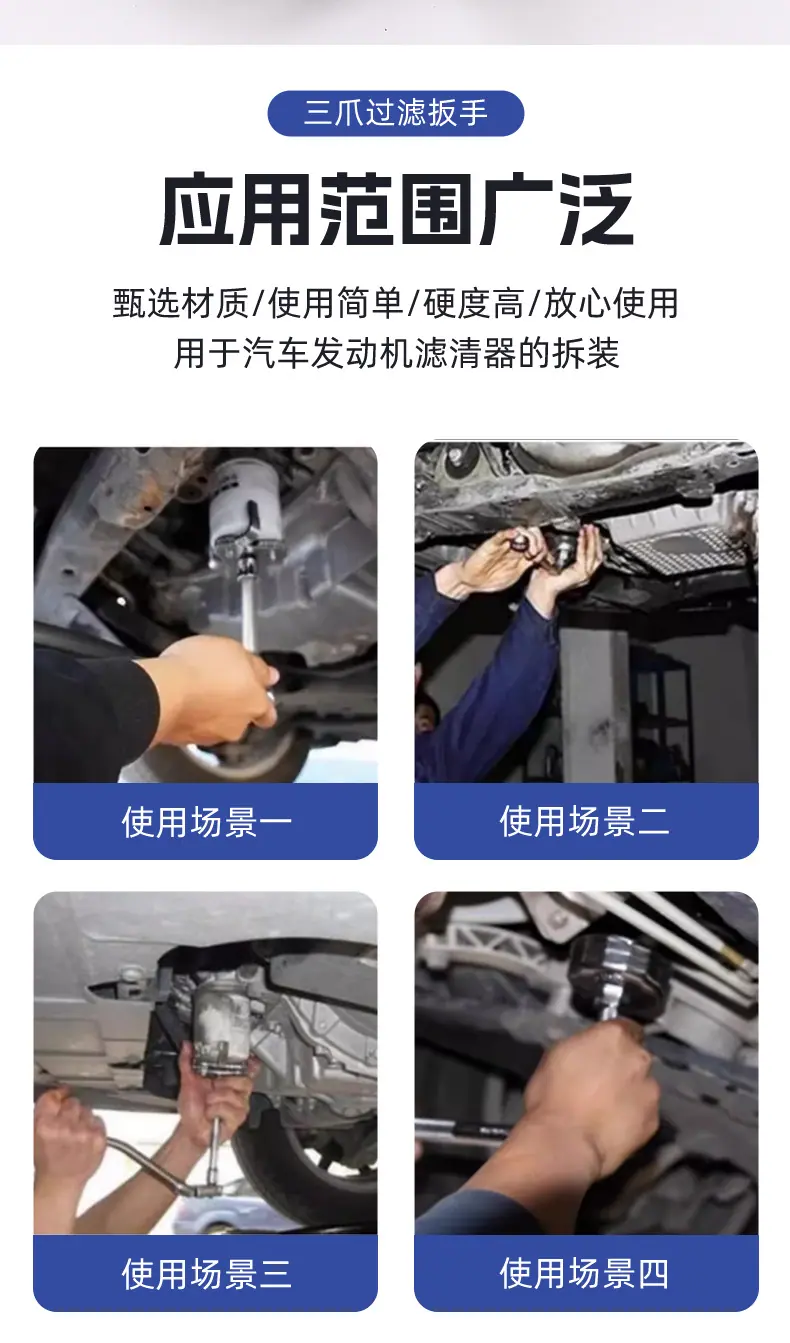 三爪过滤扳手

应用范围广泛

甄选材质/使用简单/硬度高/放心使用
用于汽车发动机滤清器的拆装

使用场景一

使用场景二

使用场景三

使用场景四