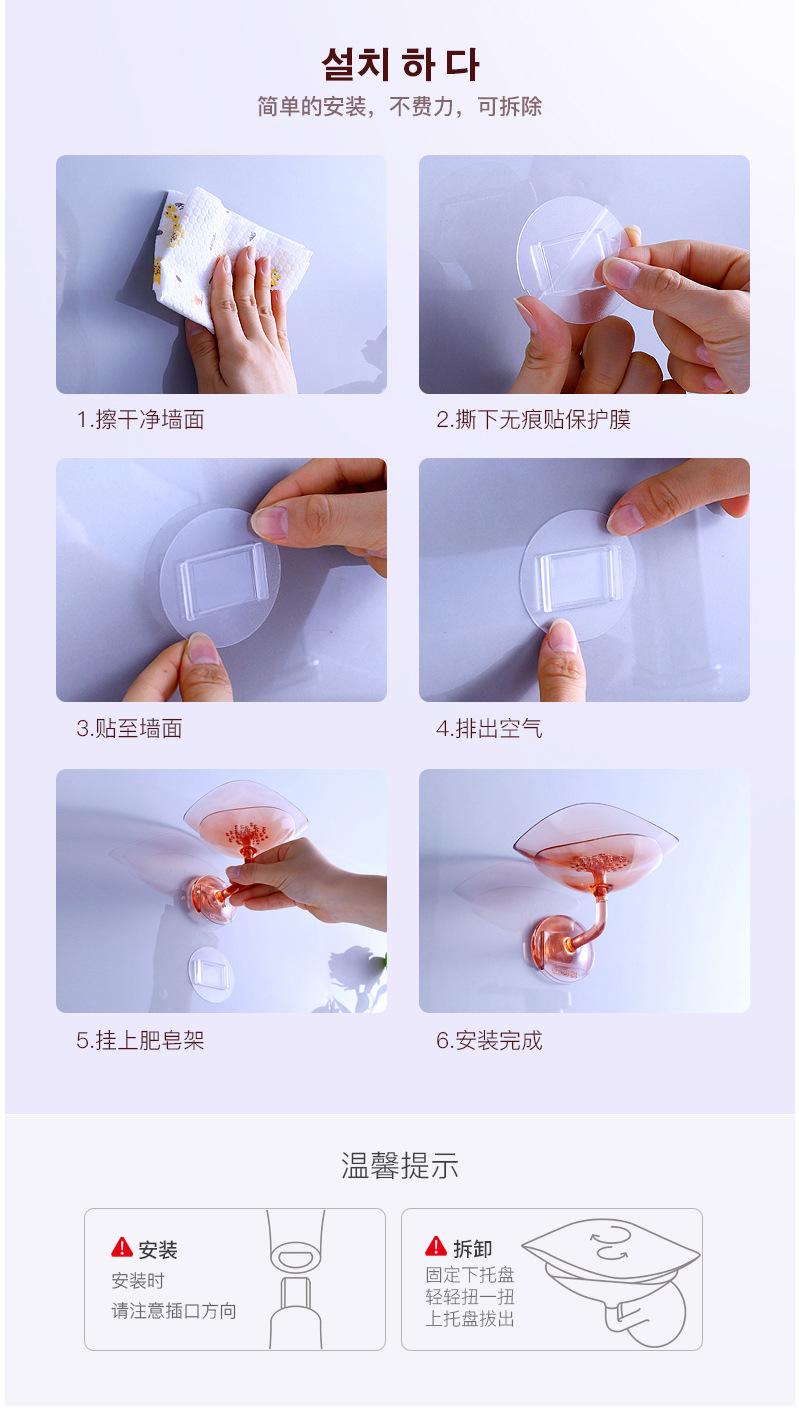 설치 하 다
简单的安装，不费力，可拆除

1.擦干净墙面

2.撕下无痕贴保护膜

3.贴至墙面

4.排出空气

5.挂上肥皂架

6.安装完成

温馨提示

安装
安装时
请注意插口方向

拆卸
固定下托盘
轻轻扭一扭
上托盘拔出