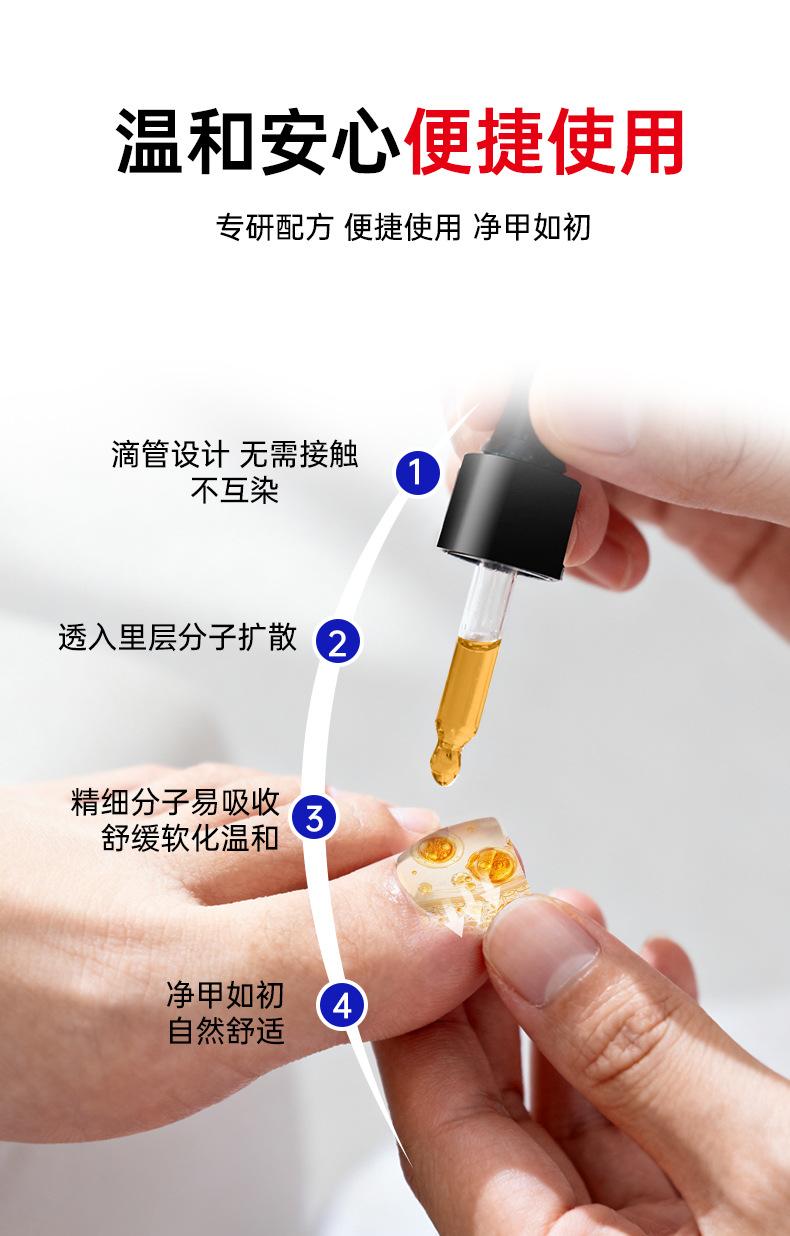 温和安心便捷使用

专研配方 便捷使用 净甲如初

滴管设计 无需接触 不互染
1

透入里层分子扩散
2

精细分子易吸收 舒缓软化温和
3

净甲如初 自然舒适
4