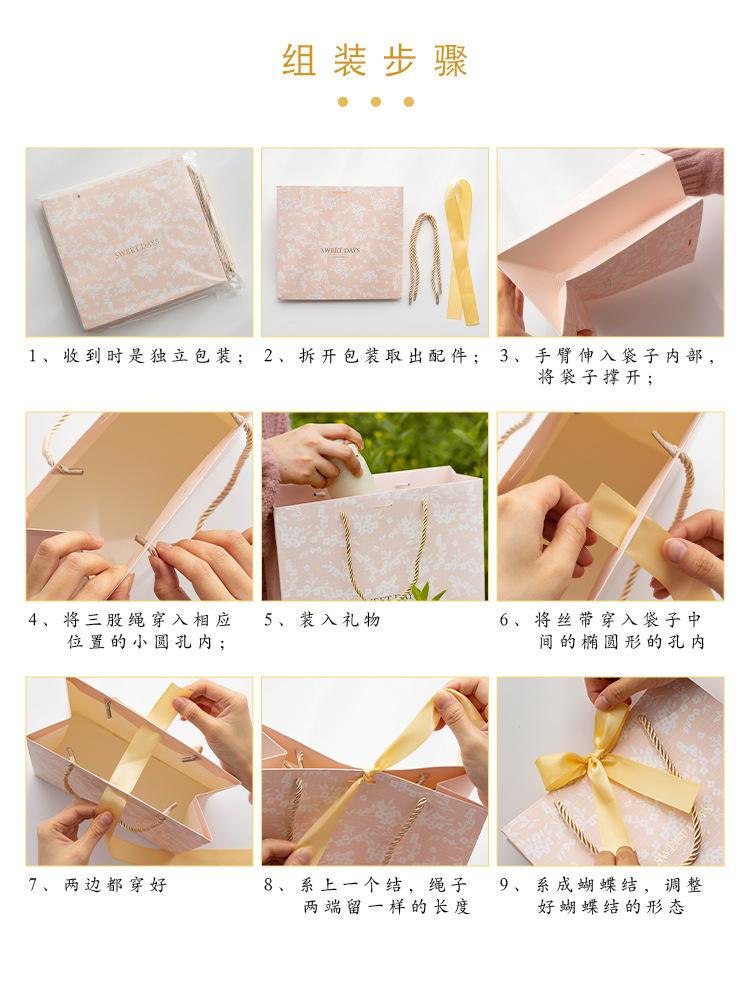 组装步骤

SWEET DAYS

1、收到时是独立包装；

SWEET DAYS

2、拆开包装取出配件；

3、手臂伸入袋子内部，将袋子撑开；

4、将三股绳穿入相应位置的小圆孔内；

5、装入礼物

6、将丝带穿入袋子中间的椭圆形的孔内

7、两边都穿好

8、系上一个结，绳子两端留一样的长度

SWEET DAYS

9、系成蝴蝶结，调整好蝴蝶结的形态