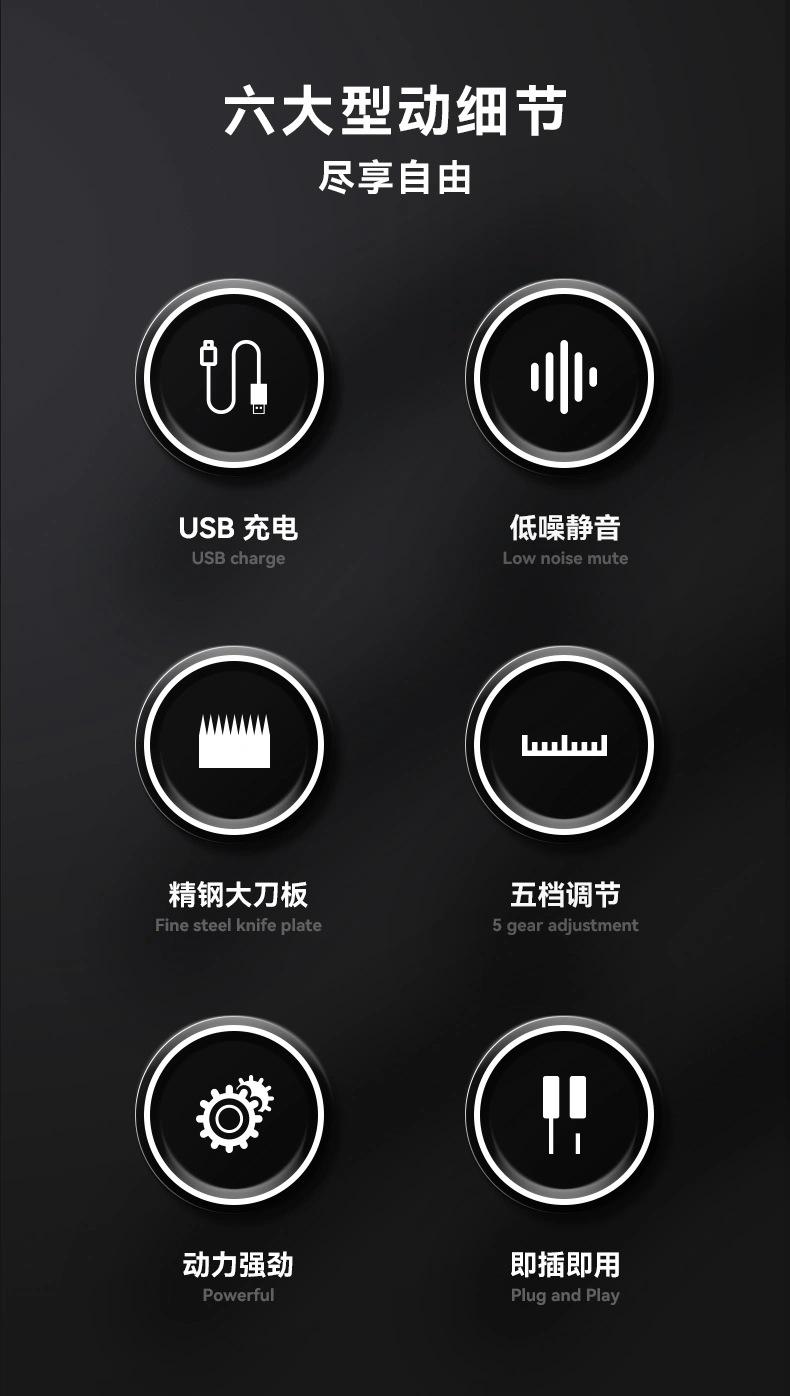 六大型动细节

尽享自由

USB 充电
USB charge

低噪静音
Low noise mute

精钢大刀板
Fine steel knife plate

五档调节
5 gear adjustment

动力强劲
Powerful

即插即用
Plug and Play