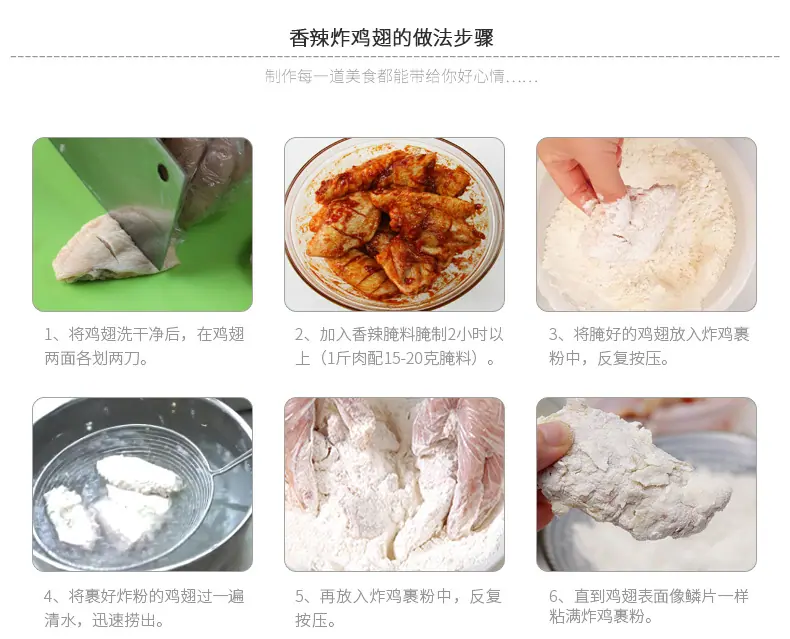 香辣炸鸡翅的做法步骤

制作每一道美食都能带给你好心情......

1、将鸡翅洗干净后，在鸡翅两面各划两刀。

2、加入香辣腌料腌制2小时以上（1斤肉配15-20克腌料）。

3、将腌好的鸡翅放入炸鸡裹粉中，反复按压。

4、将裹好炸粉的鸡翅过一遍清水，迅速捞出。

5、再放入炸鸡裹粉中，反复按压。

6、直到鸡翅表面像鳞片一样粘满炸鸡裹粉。