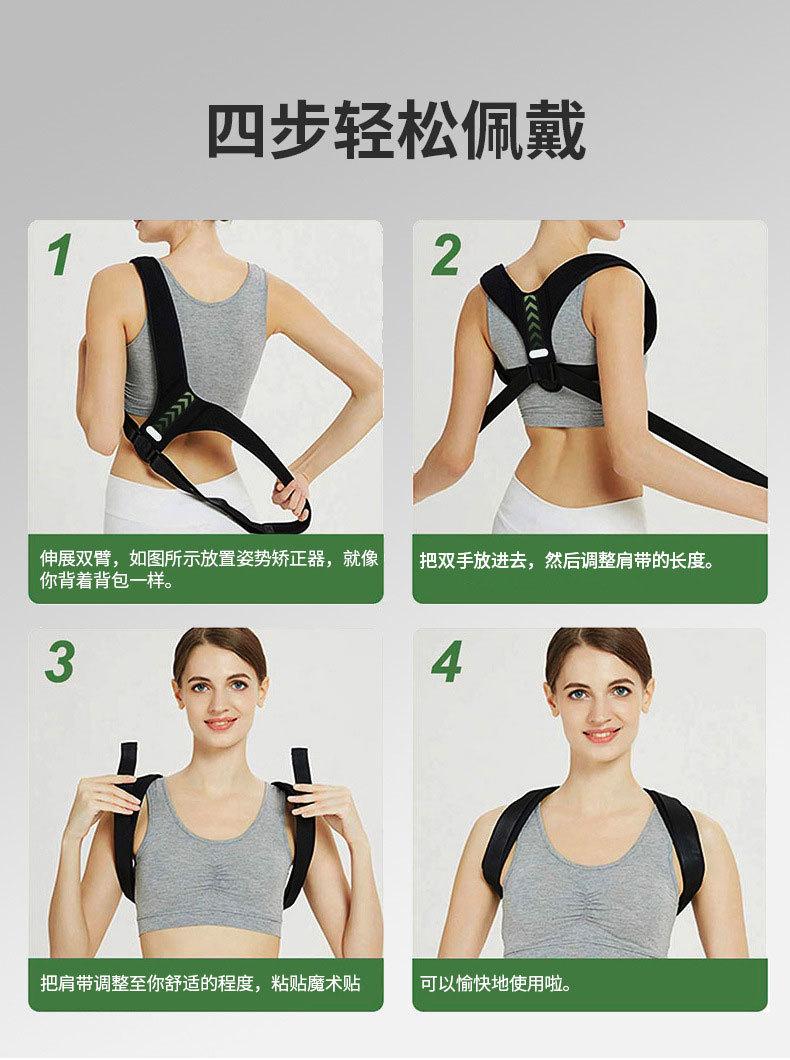 四步轻松佩戴

1

伸展双臂，如图所示放置姿势矫正器，就像你背着背包一样。

2

把双手放进去，然后调整肩带的长度。

3

把肩带调整至你舒适的程度，粘贴魔术贴

4

可以愉快地使用啦。