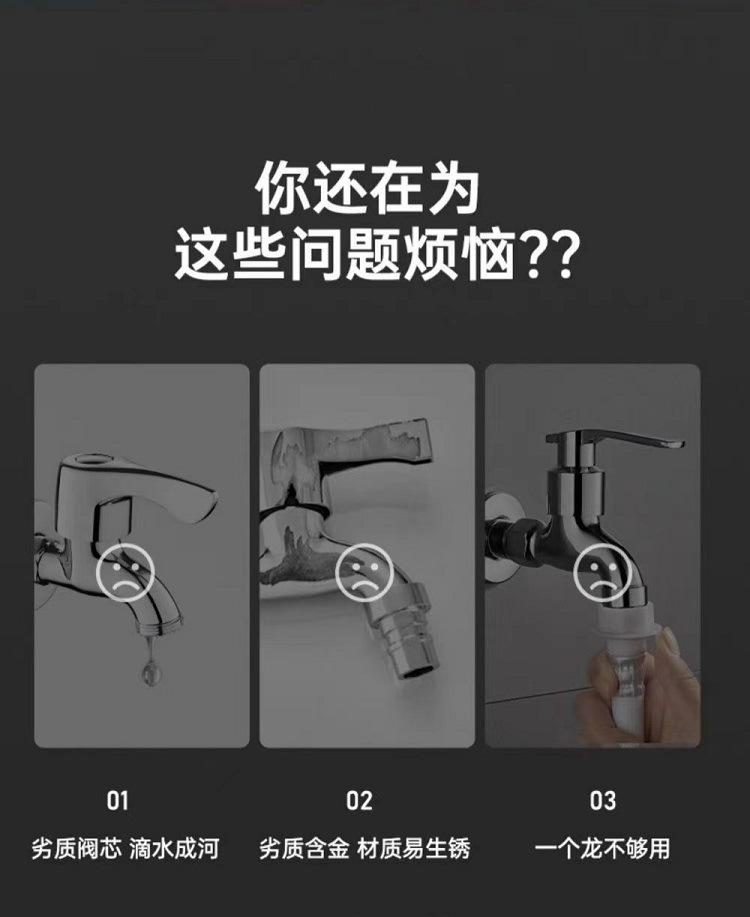 你还在为
这些问题烦恼??

01
劣质阀芯 滴水成河

02
劣质含金 材质易生锈

03
一个龙不够用