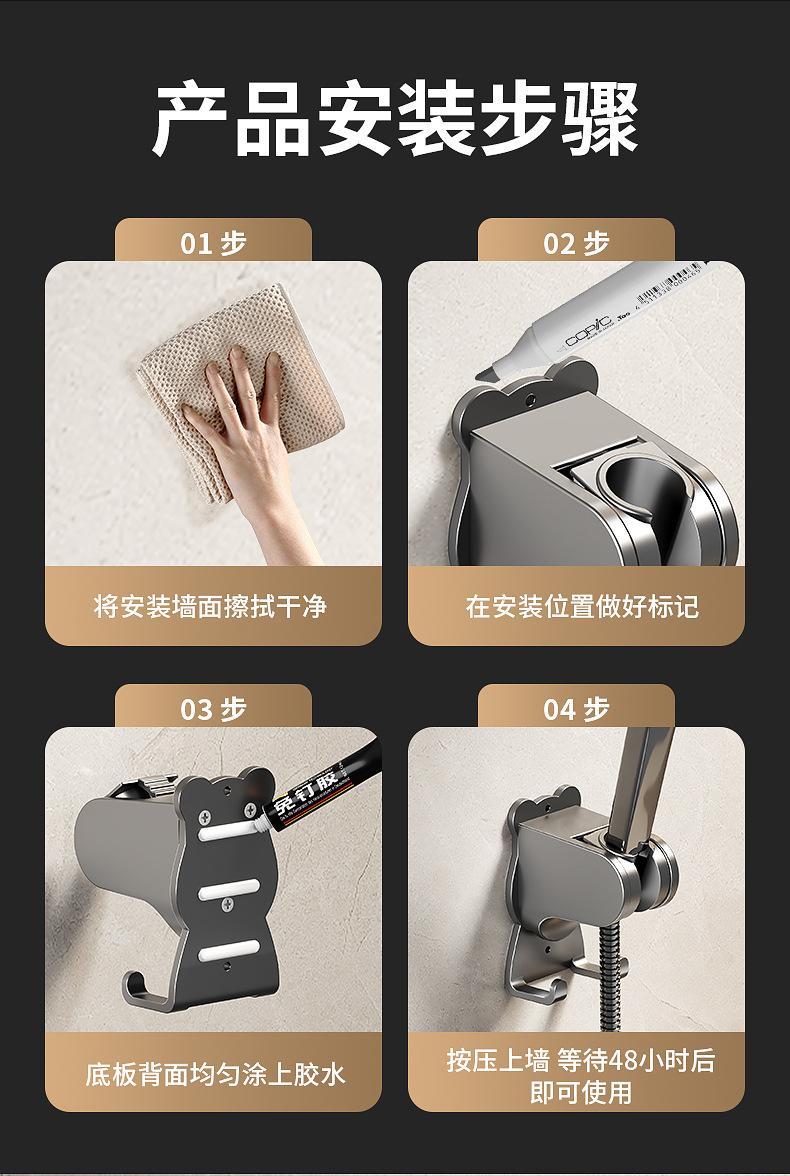 产品安装步骤

01 步

将安装墙面擦拭干净

02 步

COPIC

在安装位置做好标记

03 步

免钉胶

底板背面均匀涂上胶水

04 步

按压上墙 等待48小时后即可使用